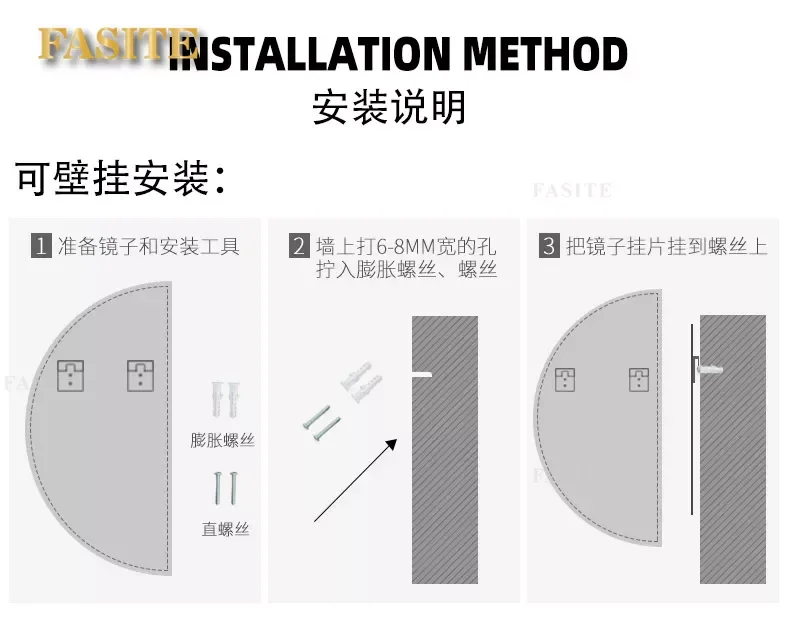 FASITE INSTALLATION METHOD

安装说明

可壁挂安装:

FASITE

1 准备镜子和安装工具

膨胀螺丝

直螺丝

2 墙上打6-8MM宽的孔 拧入膨胀螺丝、螺丝

3 把镜子挂片挂到螺丝上