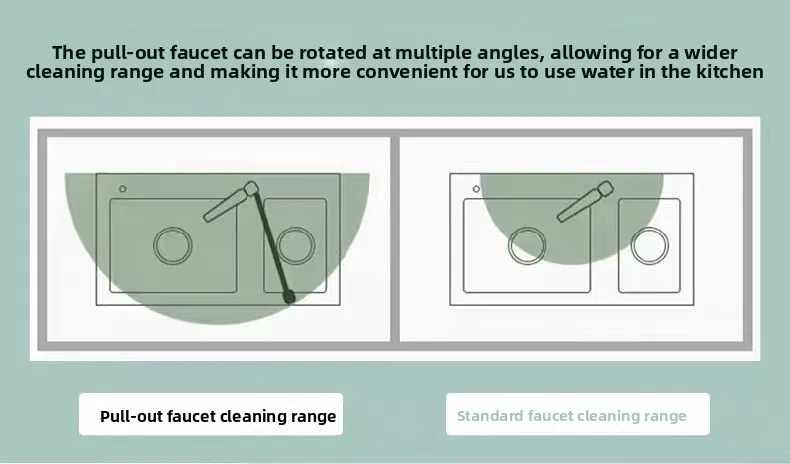 The pull-out faucet can be rotated at multiple angles, allowing for a wider cleaning range and making it more convenient for us to use water in the kitchen

Pull-out faucet cleaning range

Standard faucet cleaning range