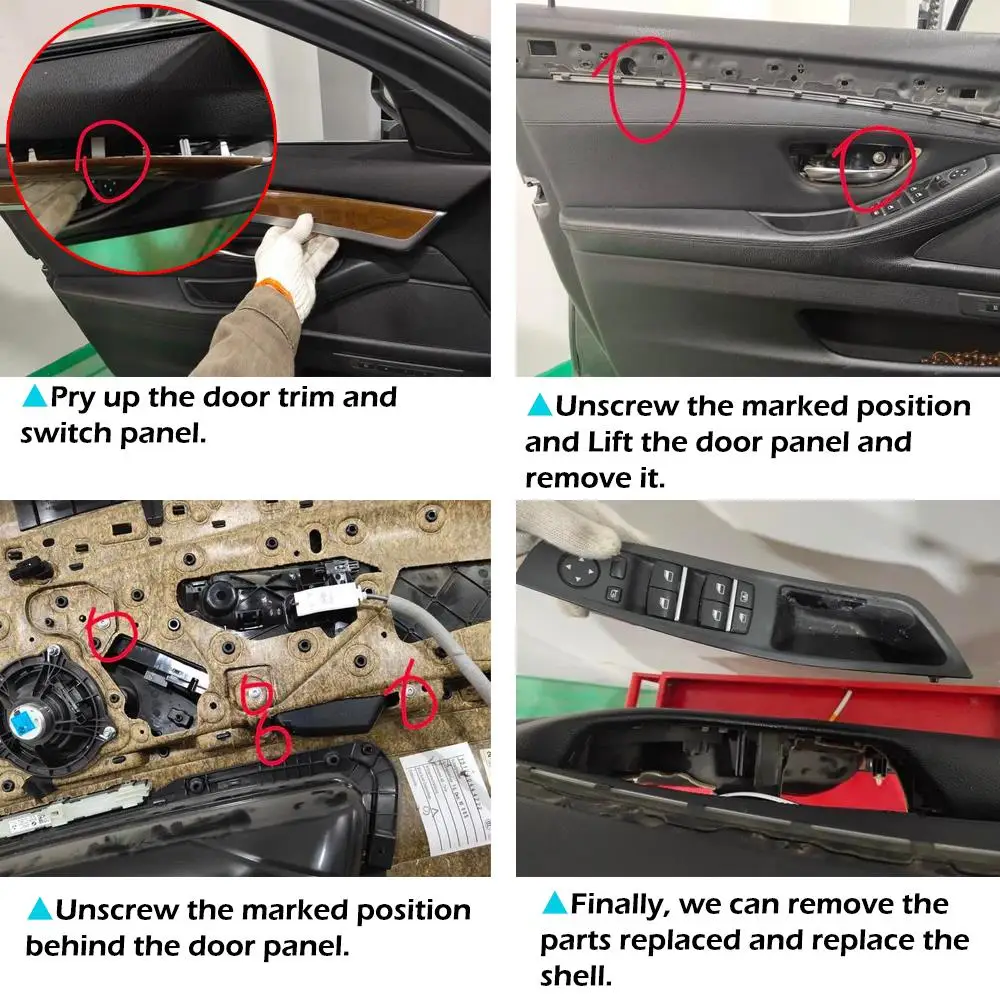 ▲Pry up the door trim and switch panel.

▲Unscrew the marked position and Lift the door panel and remove it.

▲Unscrew the marked position behind the door panel.

▲Finally, we can remove the parts replaced and replace the shell.