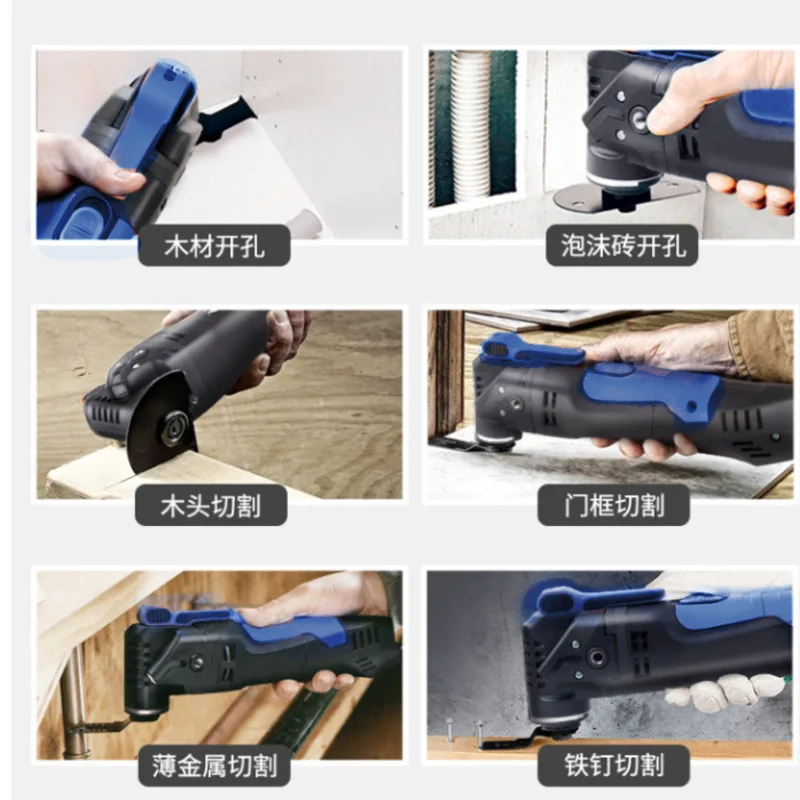 木材开孔

泡沫砖开孔

木头切割

门框切割

薄金属切割

铁钉切割