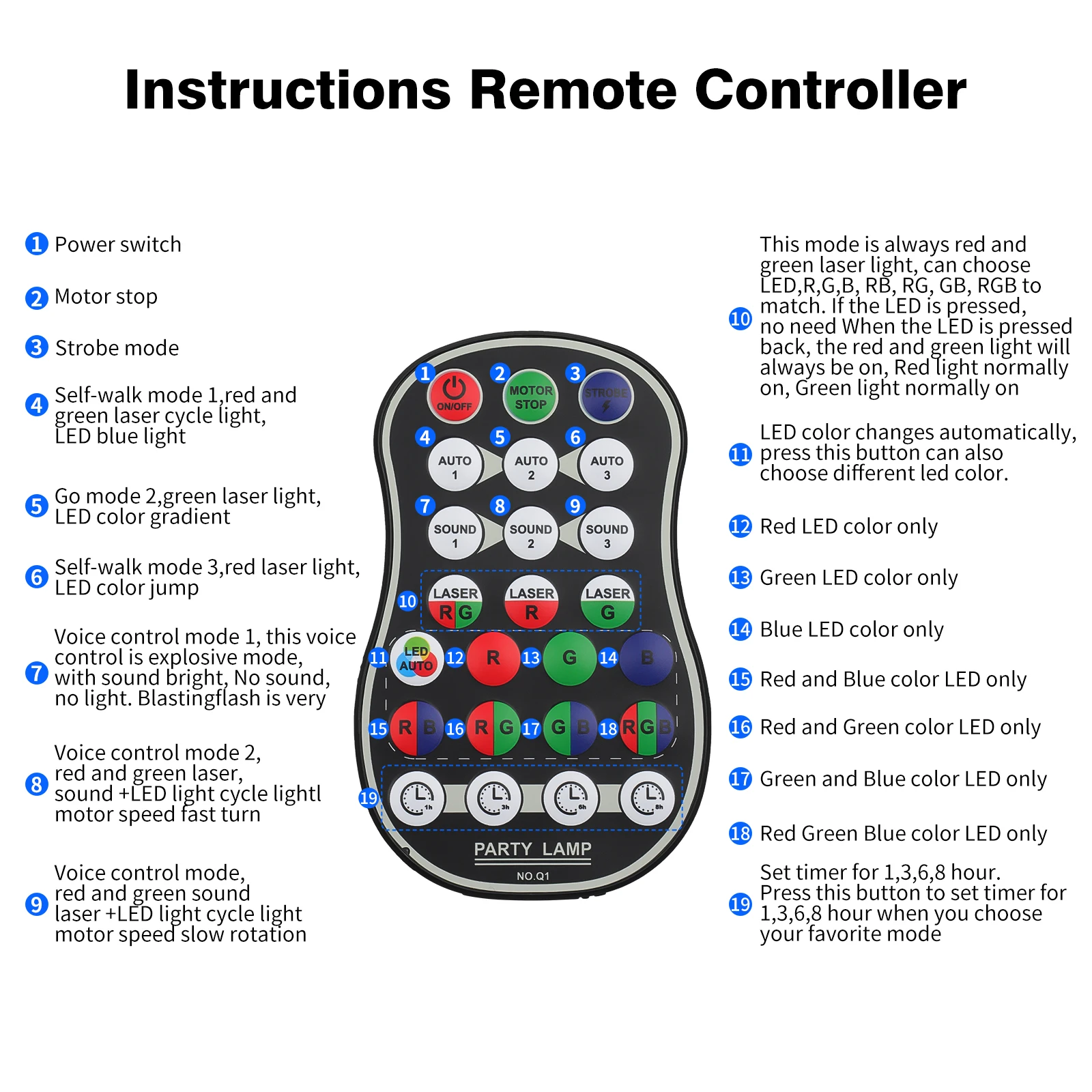 Instructions Remote Controller

1 Power switch

2 Motor stop

3 Strobe mode

4 Self-walk mode 1,red and green laser cycle light, LED blue light

5 Go mode 2,green laser light, LED color gradient

6 Self-walk mode 3,red laser light, LED color jump

7 Voice control mode 1, this voice control is explosive mode, with sound bright, No sound, no light. Blastingflash is very

8 Voice control mode 2, red and green laser, sound +LED light cycle lightl motor speed fast turn

9 Voice control mode, red and green sound laser +LED light cycle light motor speed slow rotation

1 ON/OFF 2 MOTOR STOP 3 STROBE
4 AUTO 1 5 AUTO 2 6 AUTO 3
7 SOUND 1 8 SOUND 2 9 SOUND 3
10 LASER R G LASER R LASER G
11 LED AUTO 12 R 13 G 14 B
15 R B 16 R G 17 G B 18 R G B
19 1h 3h 6h 8h
PARTY LAMP
NO.Q1

10 This mode is always red and green laser light, can choose LED,R,G,B, RB, RG, GB, RGB to match. If the LED is pressed, no need When the LED is pressed back, the red and green light will always be on, Red light normally on, Green light normally on

11 LED color changes automatically, press this button can also choose different led color.

12 Red LED color only

13 Green LED color only

14 Blue LED color only

15 Red and Blue color LED only

16 Red and Green color LED only

17 Green and Blue color LED only

18 Red Green Blue color LED only

19 Set timer for 1,3,6,8 hour. Press this button to set timer for 1,3,6,8 hour when you choose your favorite mode