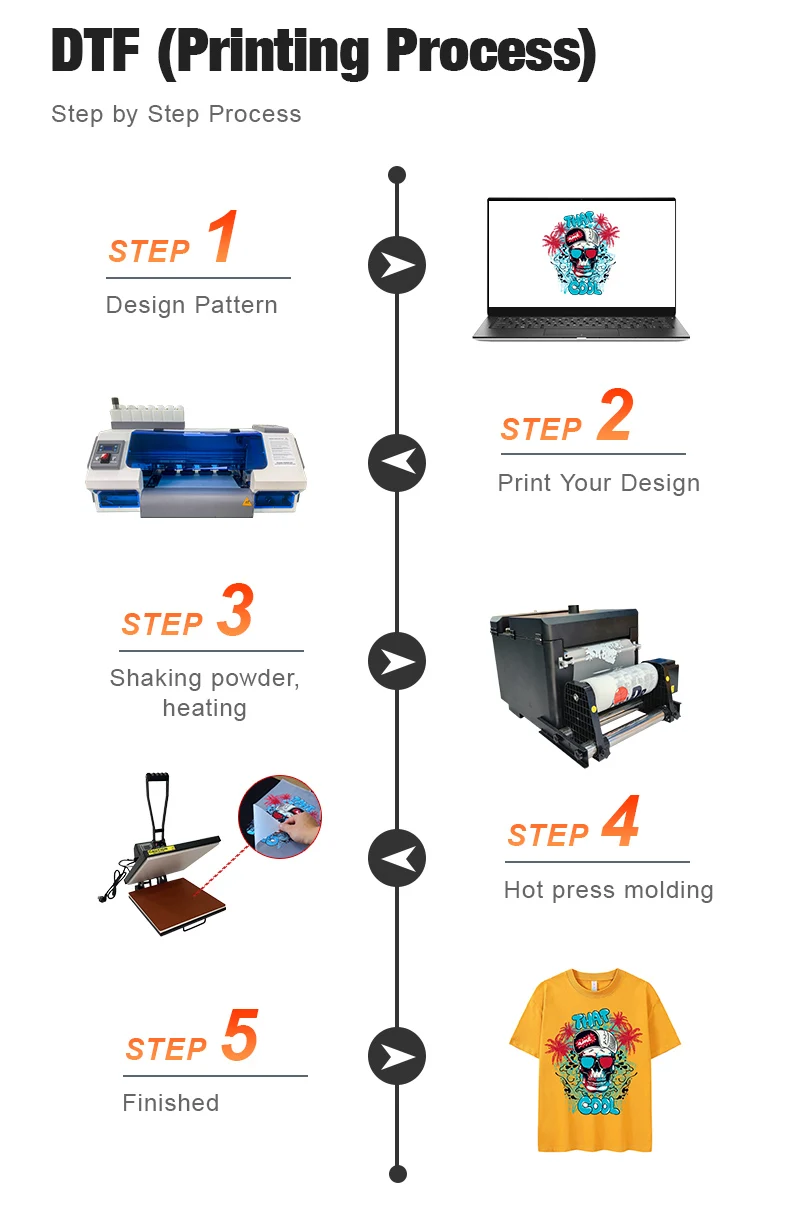 DTF (Printing Process)

Step by Step Process

STEP 1
Design Pattern

THAT COOL

STEP 2
Print Your Design

STEP 3
Shaking powder, heating

STEP 4
Hot press molding

STEP 5
Finished

THAT COOL