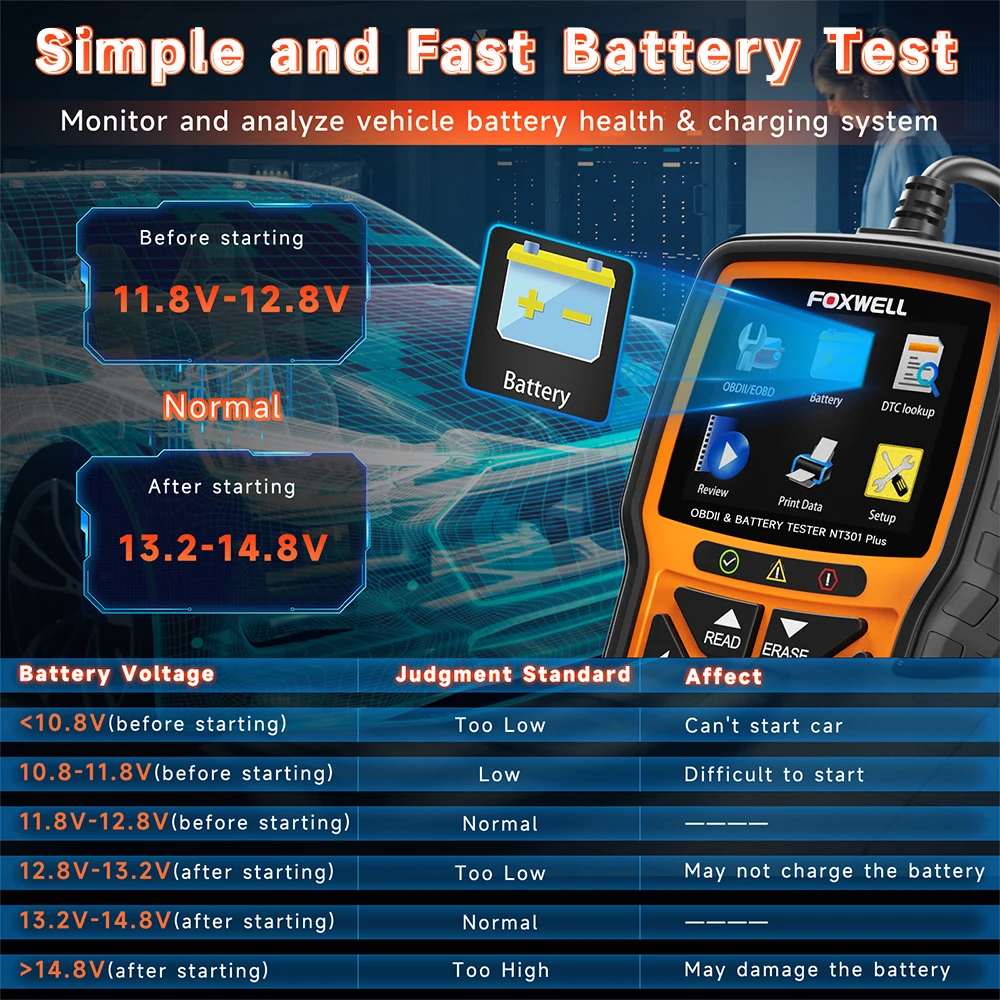 Simple and Fast Battery Test

Monitor and analyze vehicle battery health & charging system

Before starting

11.8V-12.8V

Normal

After starting

13.2-14.8V

Battery

FOXWELL

OBDII/EOBD

Battery

DTC lookup

Review

Print Data

Setup

OBDII & BATTERY TESTER NT301 Plus

READ

ERASE

| Battery Voltage | Judgment Standard | Affect |
|---|---|---|
| <10.8V(before starting) | Too Low | Can't start car |
| 10.8-11.8V(before starting) | Low | Difficult to start |
| 11.8V-12.8V(before starting) | Normal | ———— |
| 12.8V-13.2V(after starting) | Too Low | May not charge the battery |
| 13.2V-14.8V(after starting) | Normal | ———— |
| >14.8V(after starting) | Too High | May damage the battery |