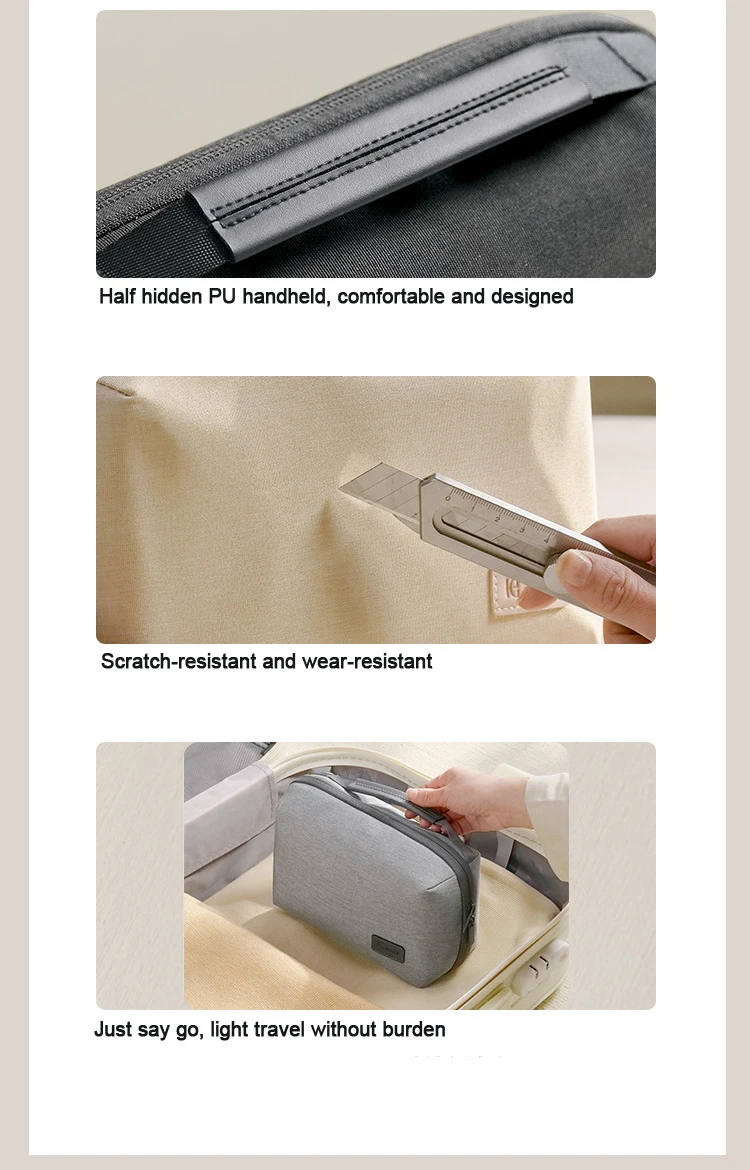 Half hidden PU handheld, comfortable and designed

Scratch-resistant and wear-resistant

Just say go, light travel without burden