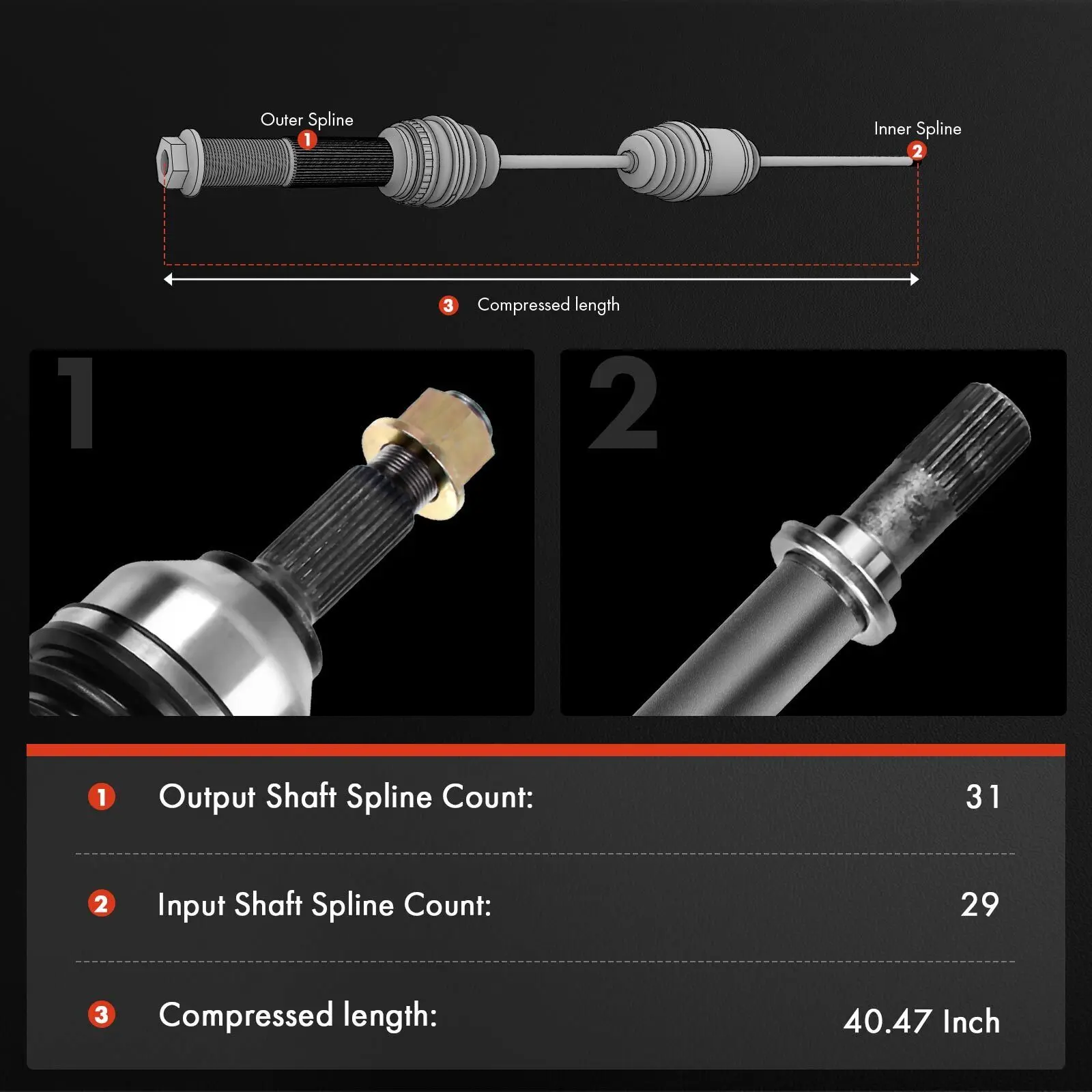 Outer Spline
1
Inner Spline
2
3 Compressed length

1

2

| | | |
|---|---|---|
| 1 | Output Shaft Spline Count: | 31 |
| 2 | Input Shaft Spline Count: | 29 |
| 3 | Compressed length: | 40.47 Inch |