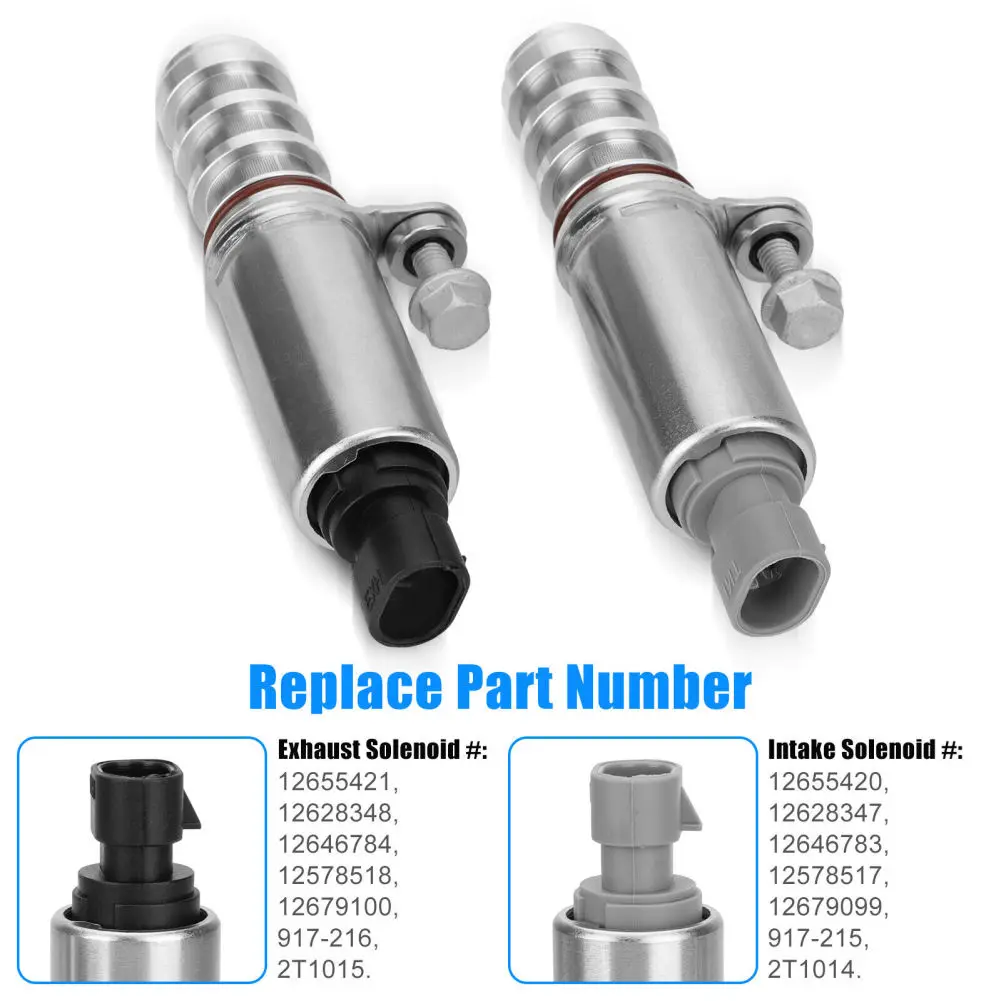 Replace Part Number

Exhaust Solenoid #:
12655421,
12628348,
12646784,
12578518,
12679100,
917-216,
2T1015.

Intake Solenoid #:
12655420,
12628347,
12646783,
12578517,
12679099,
917-215,
2T1014.