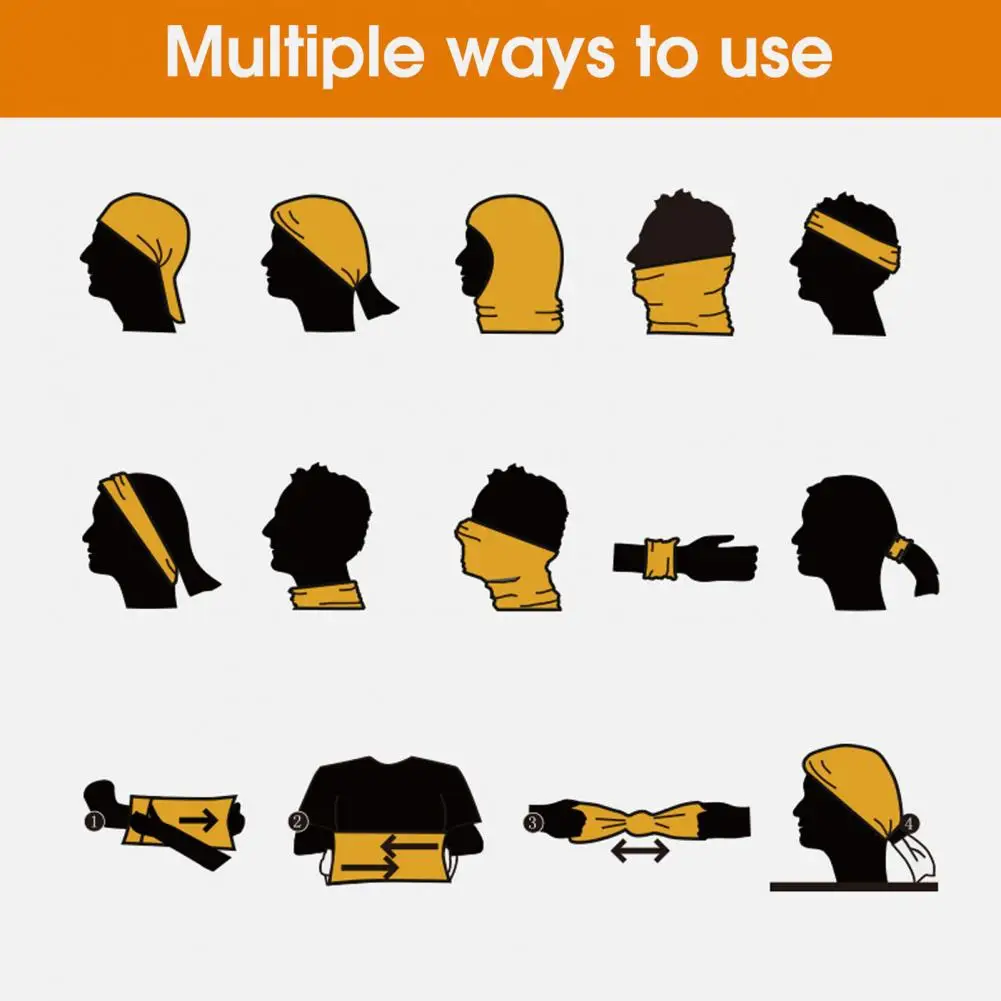 Multiple ways to use

1

2

3

4