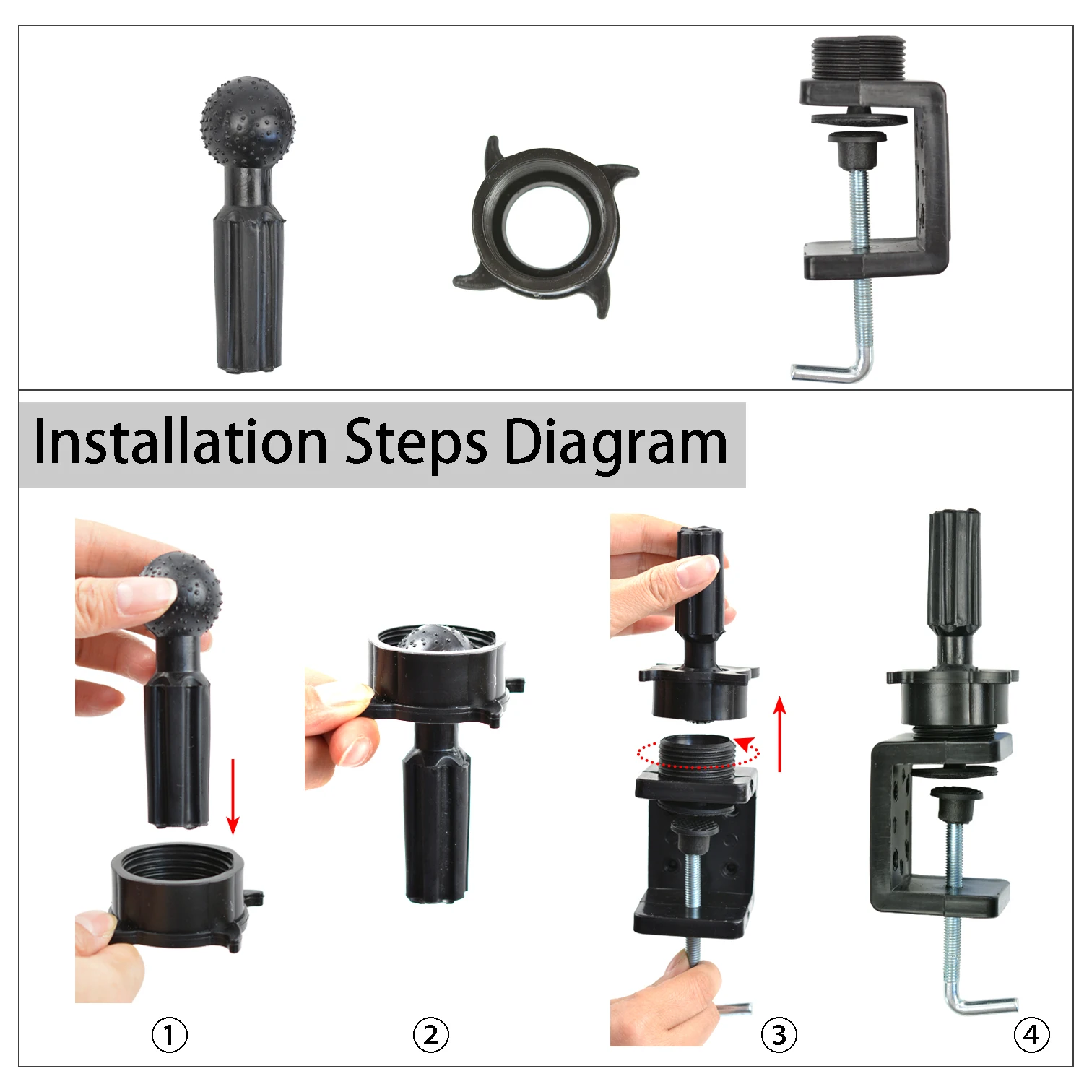 Installation Steps Diagram

①

②

③

④