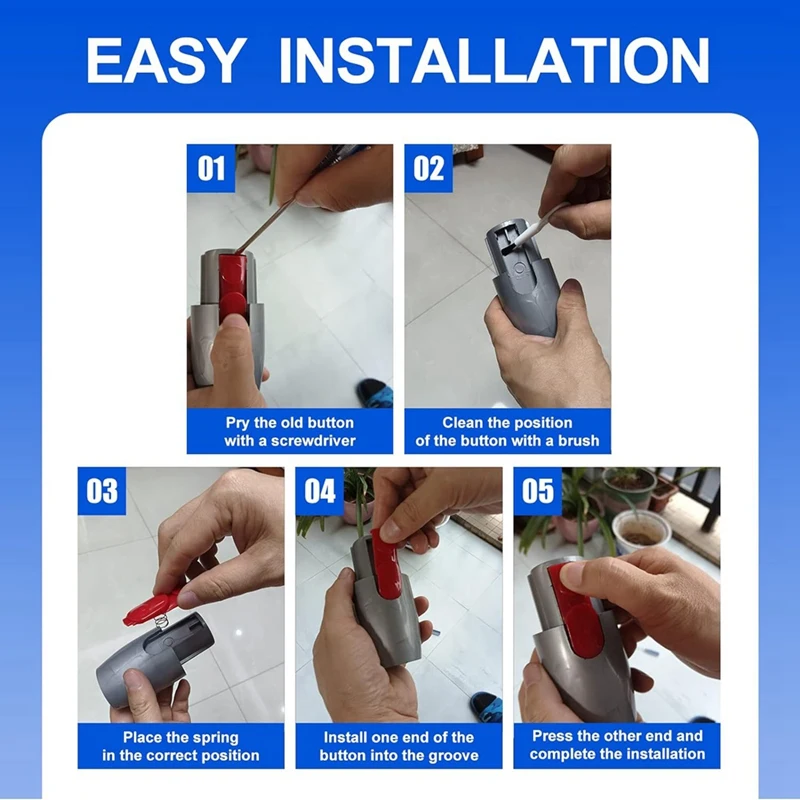 EASY INSTALLATION

01

Pry the old button with a screwdriver

02

Clean the position of the button with a brush

03

Place the spring in the correct position

04

Install one end of the button into the groove

05

Press the other end and complete the installation