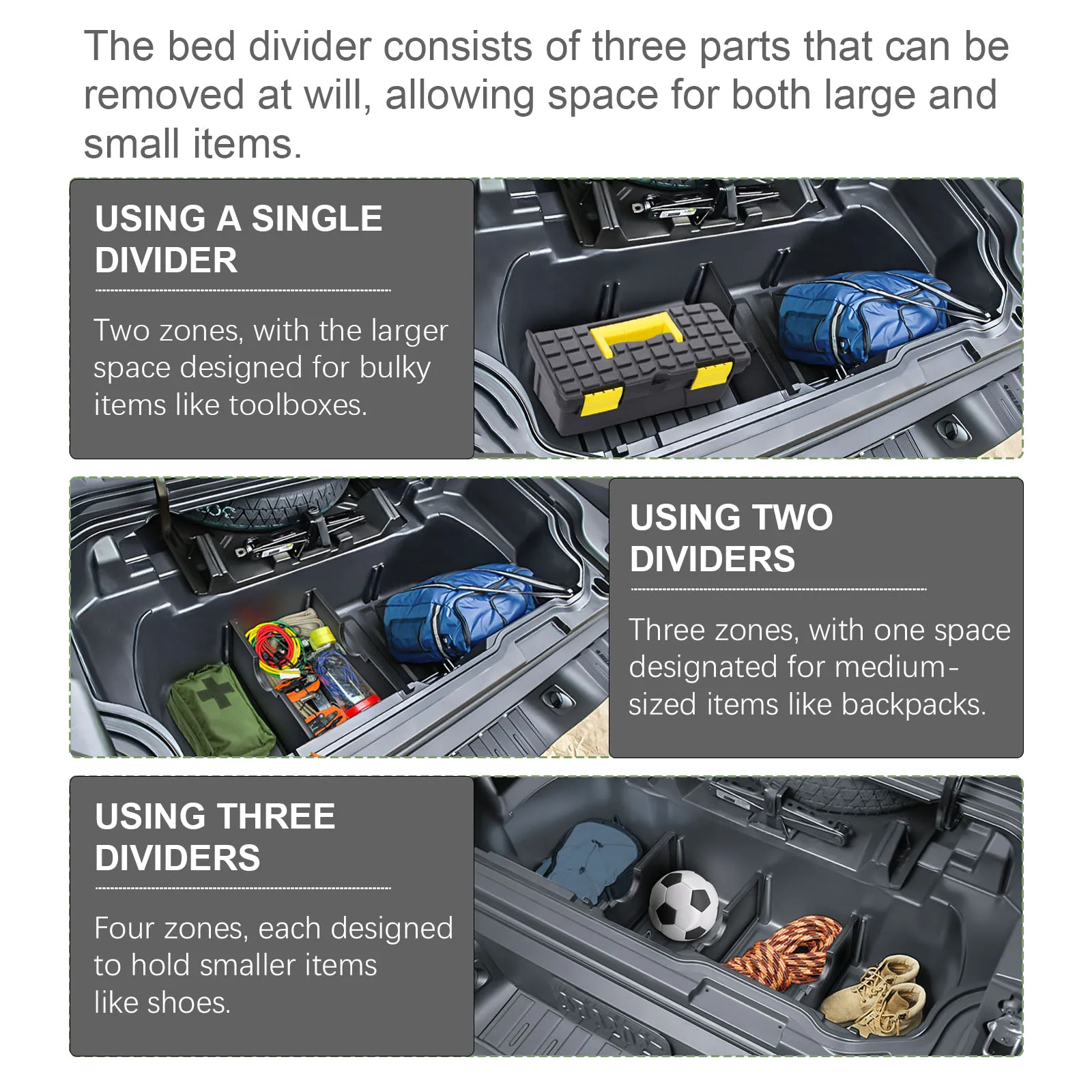 The bed divider consists of three parts that can be removed at will, allowing space for both large and small items.

USING A SINGLE DIVIDER

Two zones, with the larger space designed for bulky items like toolboxes.

USING TWO DIVIDERS

Three zones, with one space designated for medium-sized items like backpacks.

USING THREE DIVIDERS

Four zones, each designed to hold smaller items like shoes.