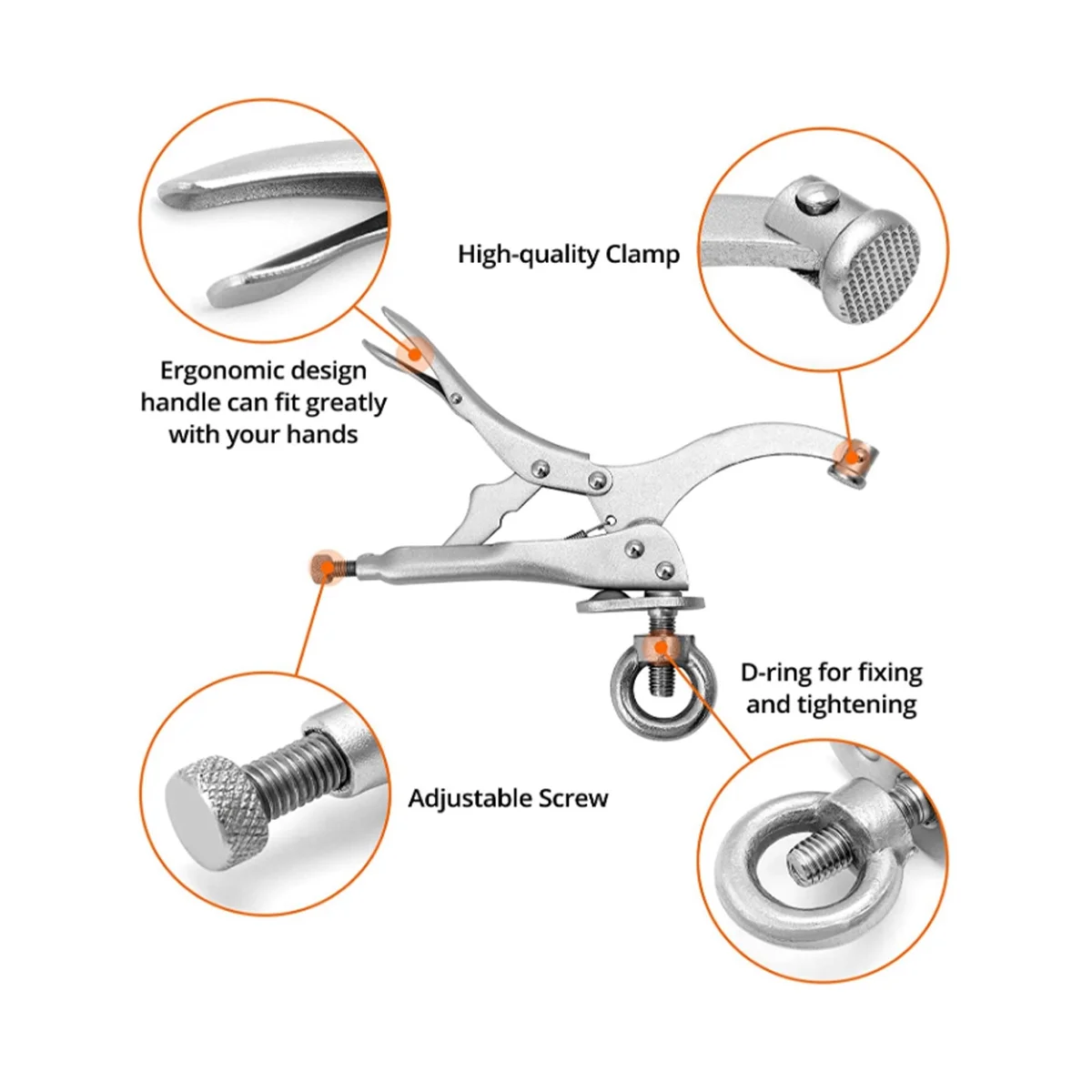 High-quality Clamp

Ergonomic design handle can fit greatly with your hands

D-ring for fixing and tightening

Adjustable Screw