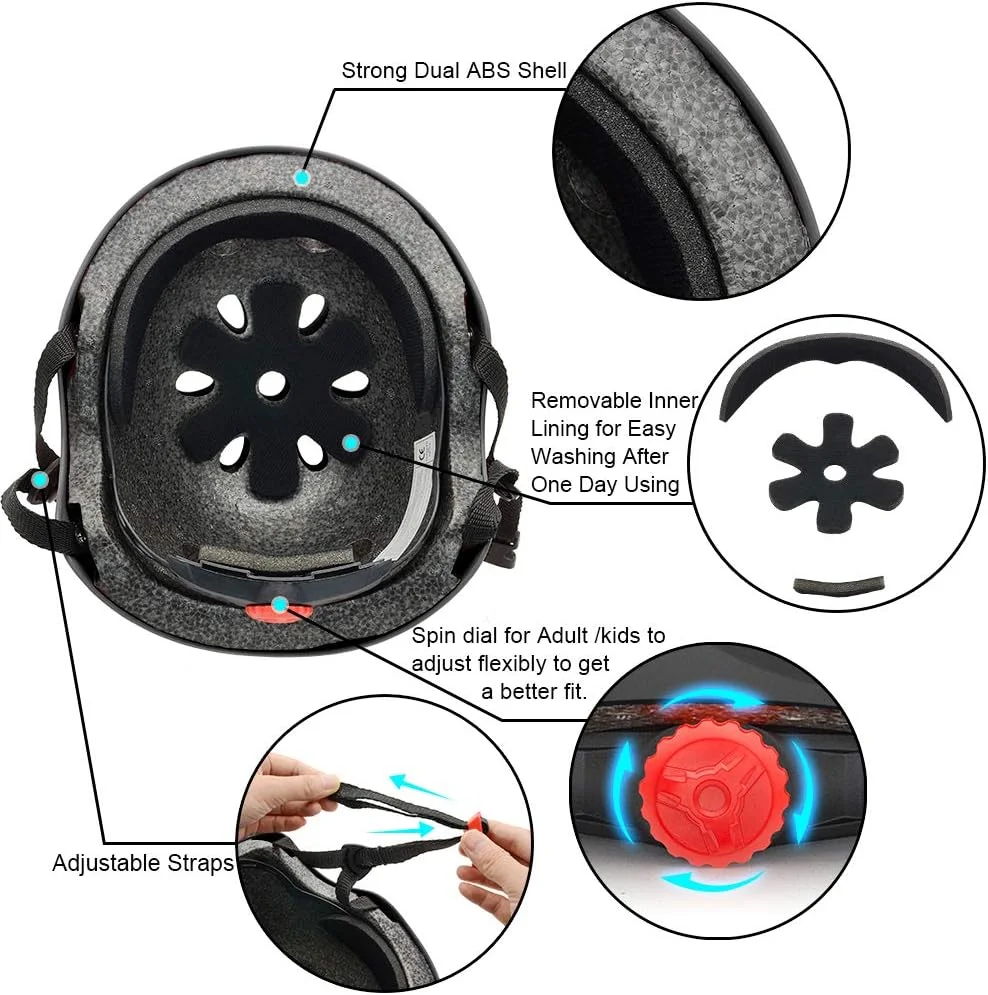 Strong Dual ABS Shell

Removable Inner Lining for Easy Washing After One Day Using

Spin dial for Adult /kids to adjust flexibly to get a better fit.

Adjustable Straps