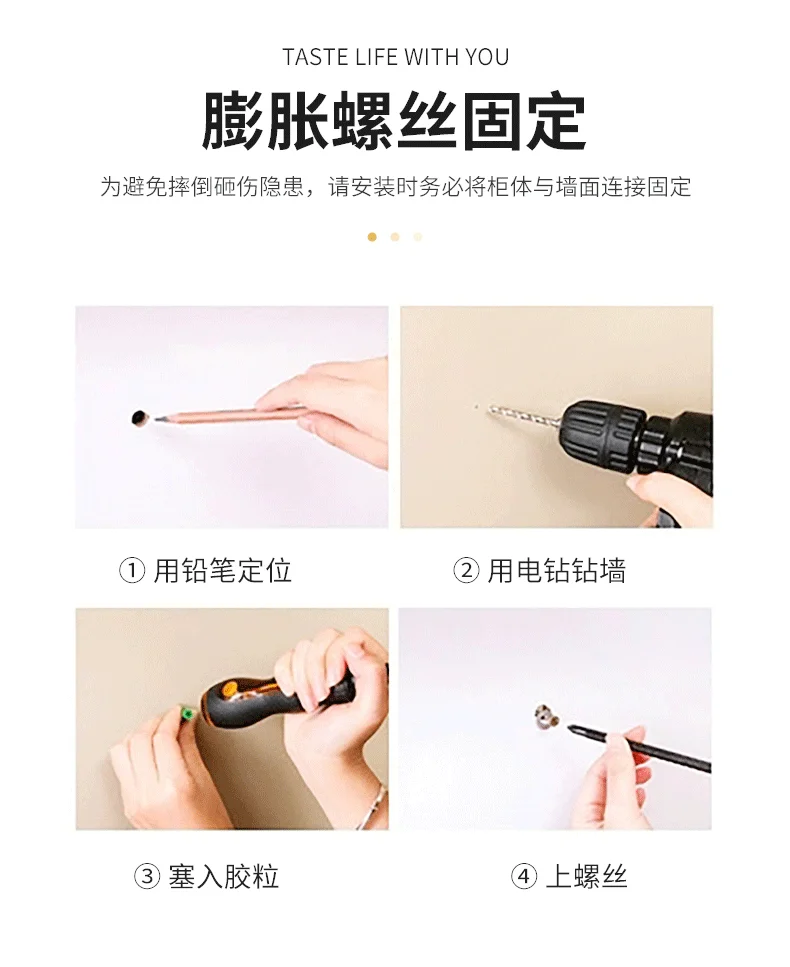 TASTE LIFE WITH YOU

膨胀螺丝固定

为避免摔倒砸伤隐患，请安装时务必将柜体与墙面连接固定

① 用铅笔定位

② 用电钻钻墙

③ 塞入胶粒

④ 上螺丝