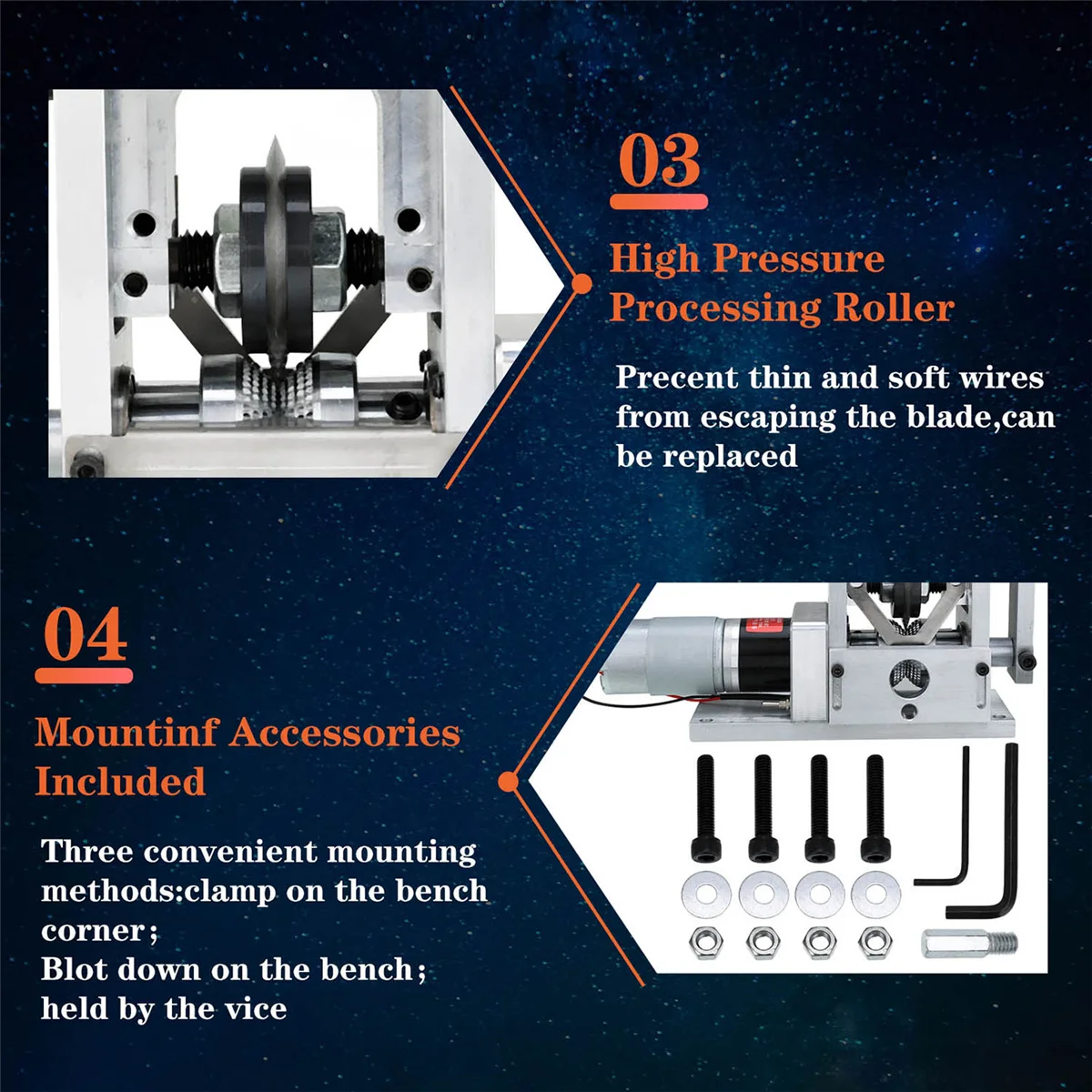 03

High Pressure Processing Roller

Precent thin and soft wires from escaping the blade,can be replaced

04

Mountinf Accessories Included

Three convenient mounting methods:clamp on the bench corner;
Blot down on the bench;
held by the vice