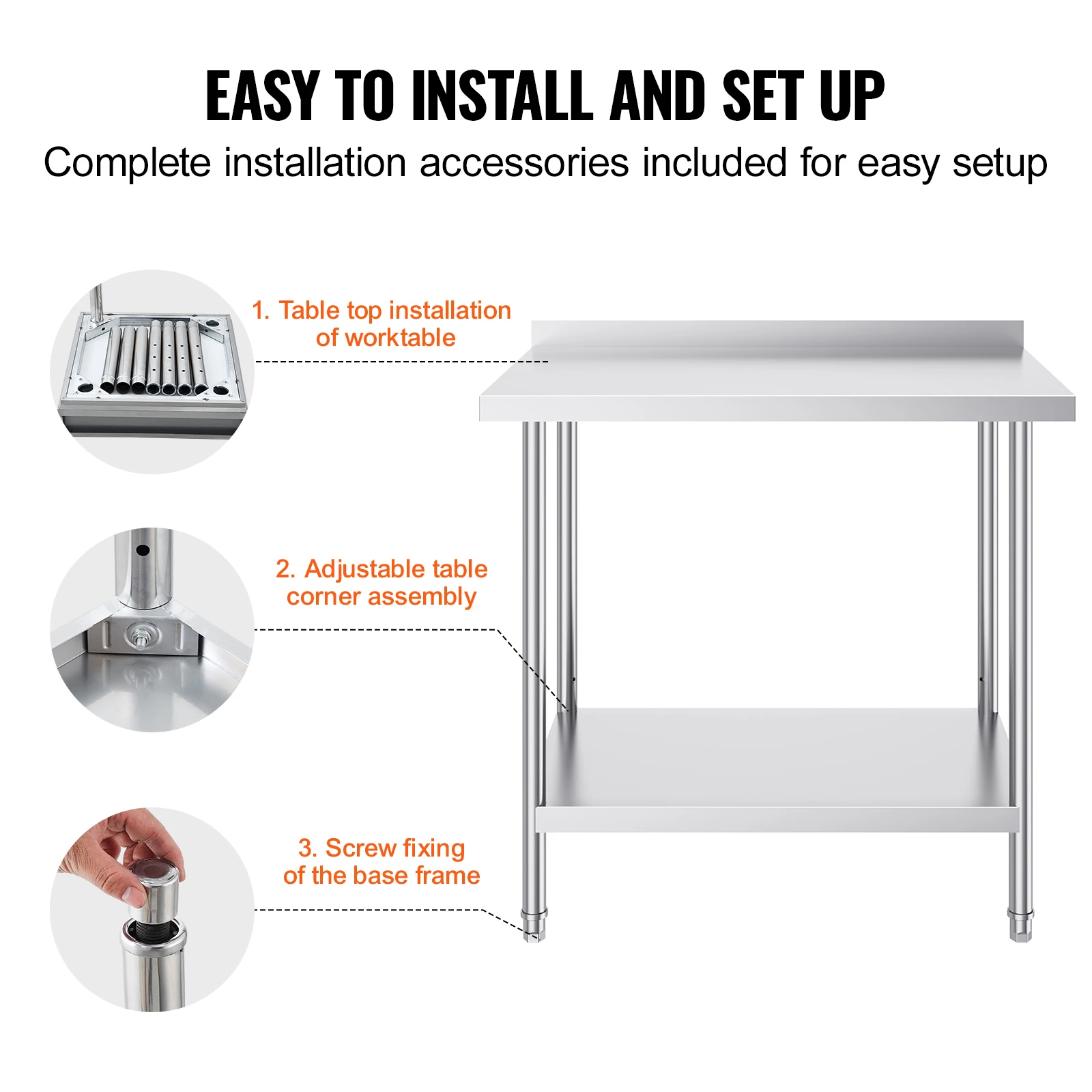 EASY TO INSTALL AND SET UP

Complete installation accessories included for easy setup

1. Table top installation of worktable

2. Adjustable table corner assembly

3. Screw fixing of the base frame