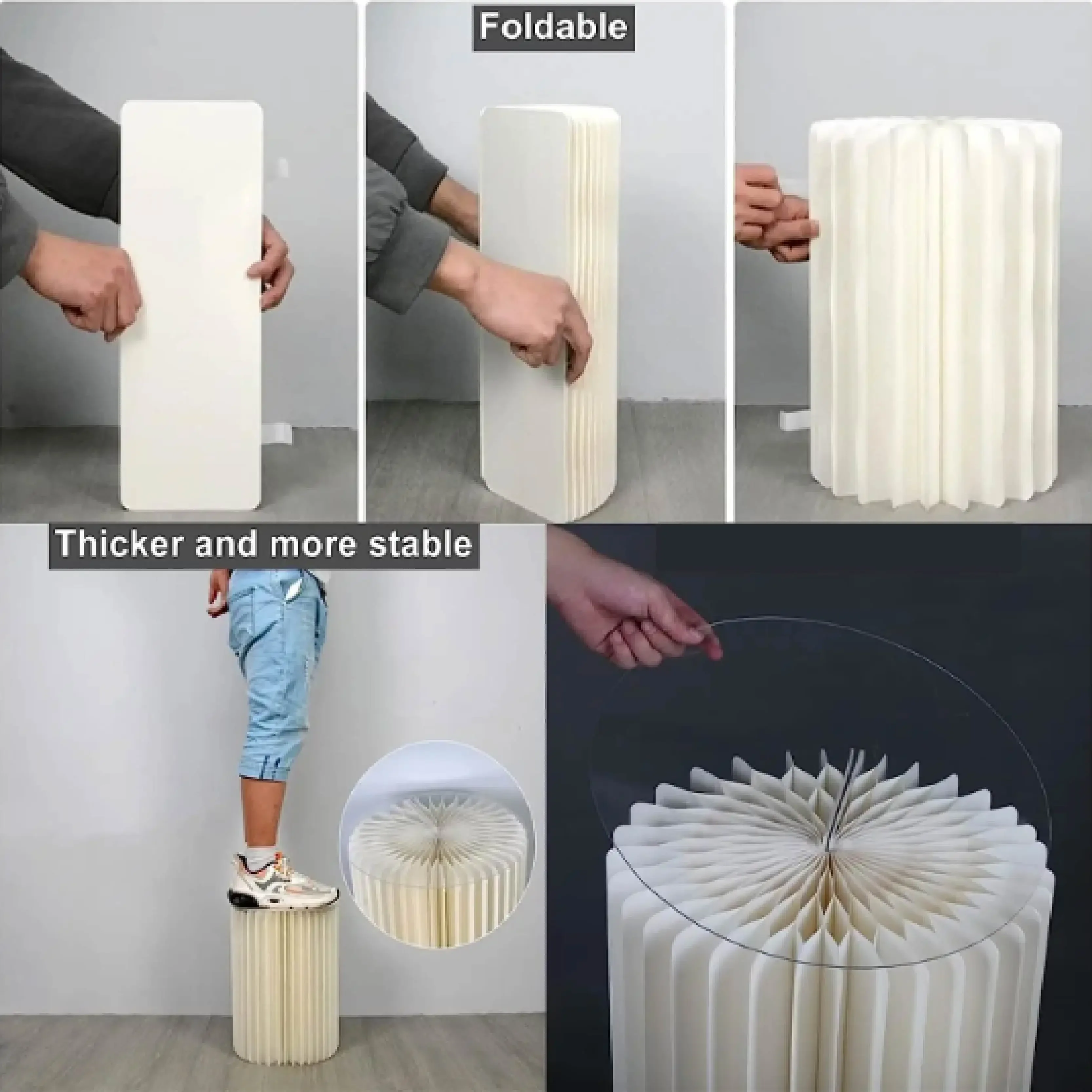 Foldable

Thicker and more stable