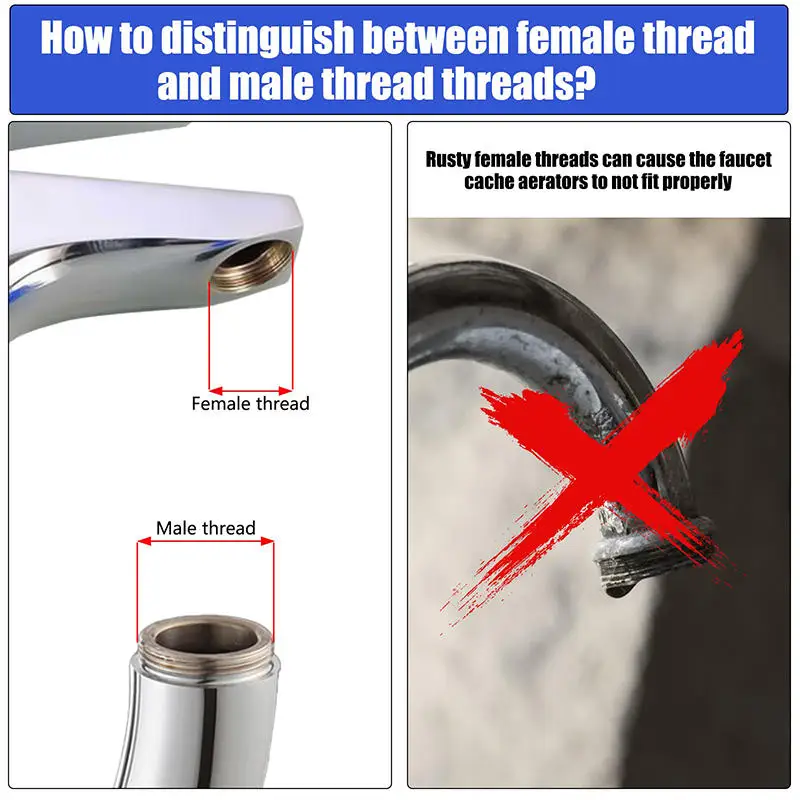 How to distinguish between female thread and male thread threads?

Female thread

Male thread

Rusty female threads can cause the faucet cache aerators to not fit properly