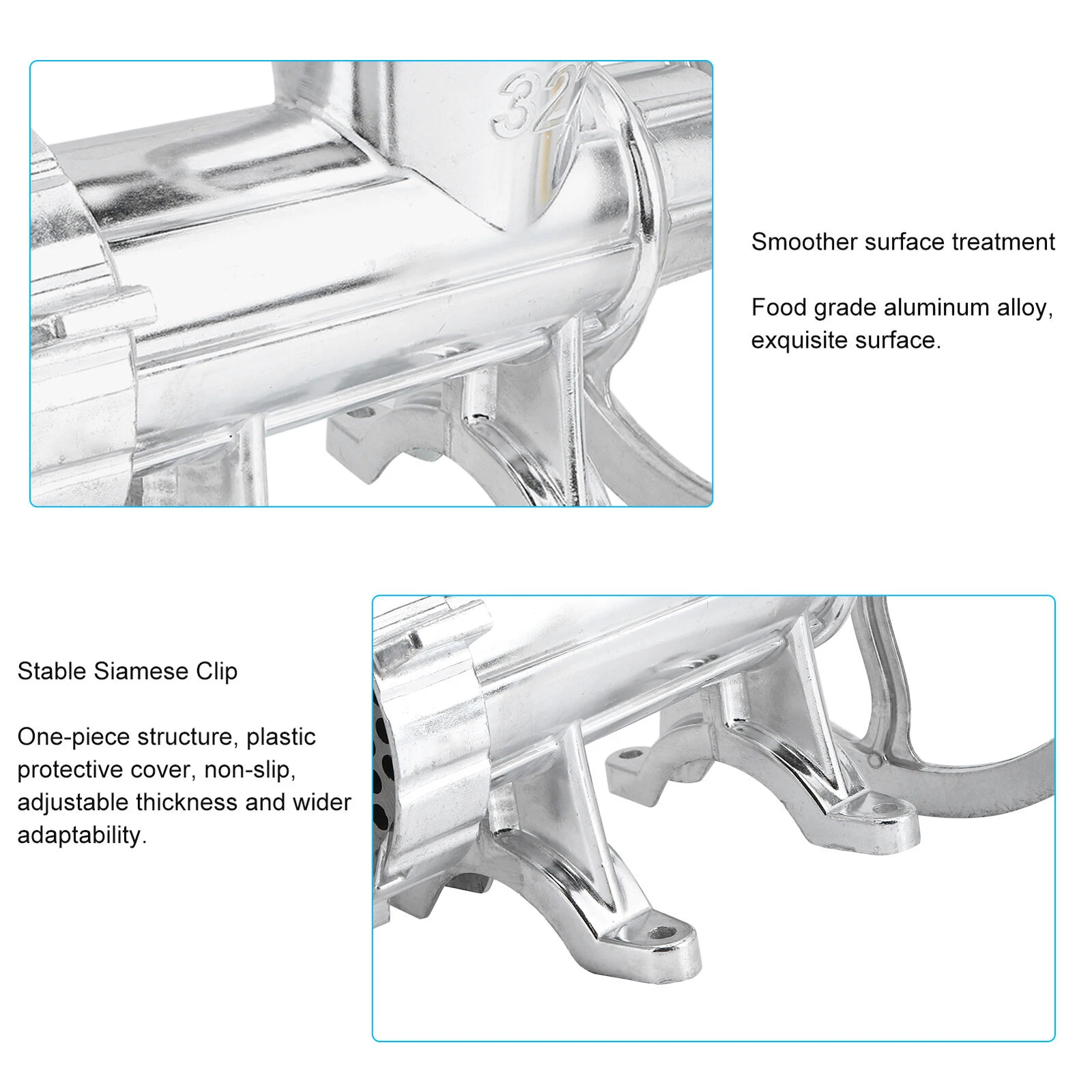 32

Smoother surface treatment

Food grade aluminum alloy, exquisite surface.

Stable Siamese Clip

One-piece structure, plastic protective cover, non-slip, adjustable thickness and wider adaptability.