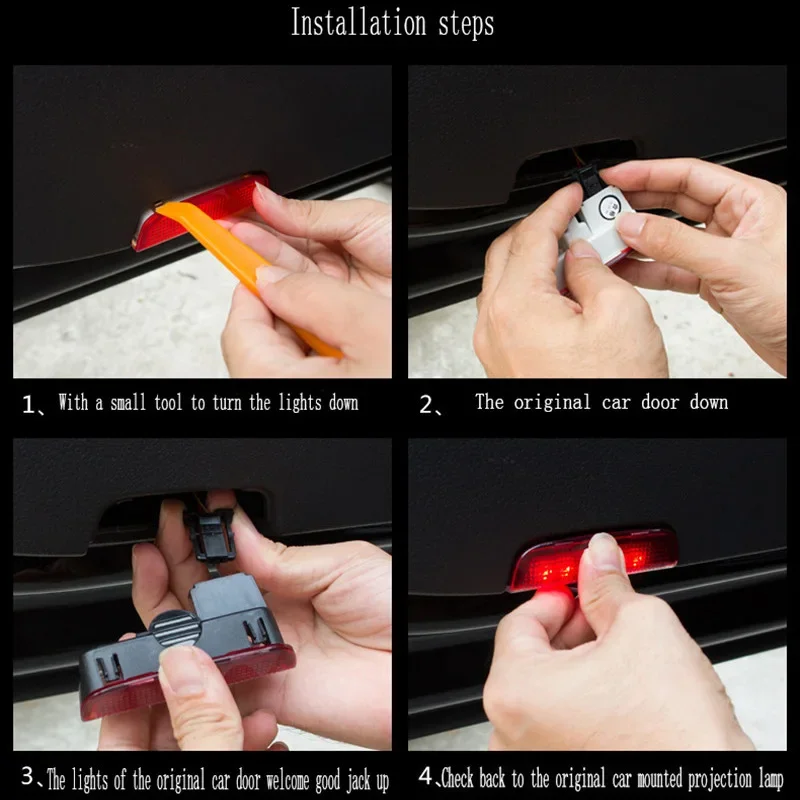 Installation steps

1、With a small tool to turn the lights down

2、 The original car door down

3、The lights of the original car door welcome good jack up

4、Check back to the original car mounted projection lamp