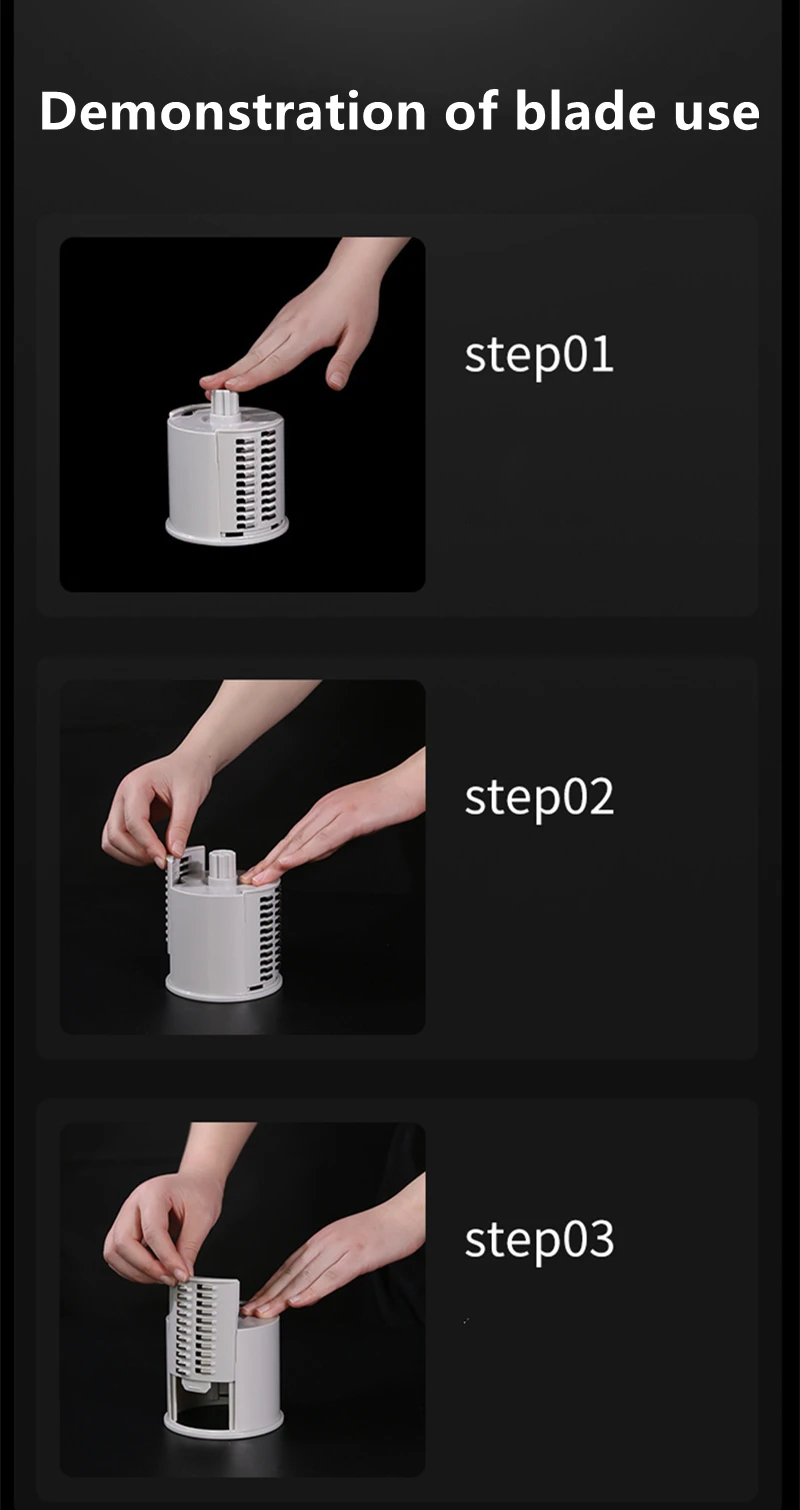 Demonstration of blade use

step01

step02

step03