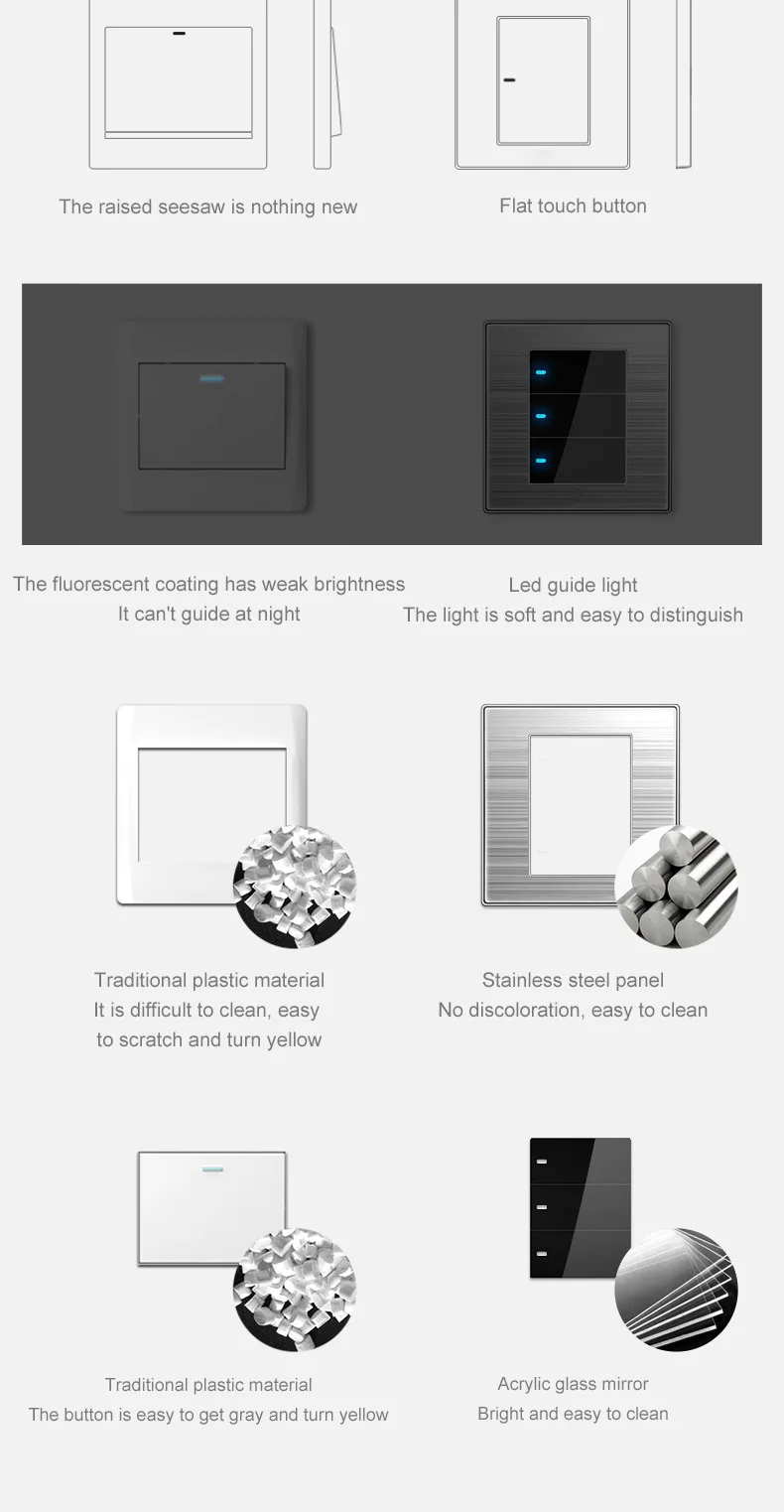 The raised seesaw is nothing new

Flat touch button

The fluorescent coating has weak brightness
It can't guide at night

Led guide light
The light is soft and easy to distinguish

Traditional plastic material
It is difficult to clean, easy to scratch and turn yellow

Stainless steel panel
No discoloration, easy to clean

Traditional plastic material
The button is easy to get gray and turn yellow

Acrylic glass mirror
Bright and easy to clean