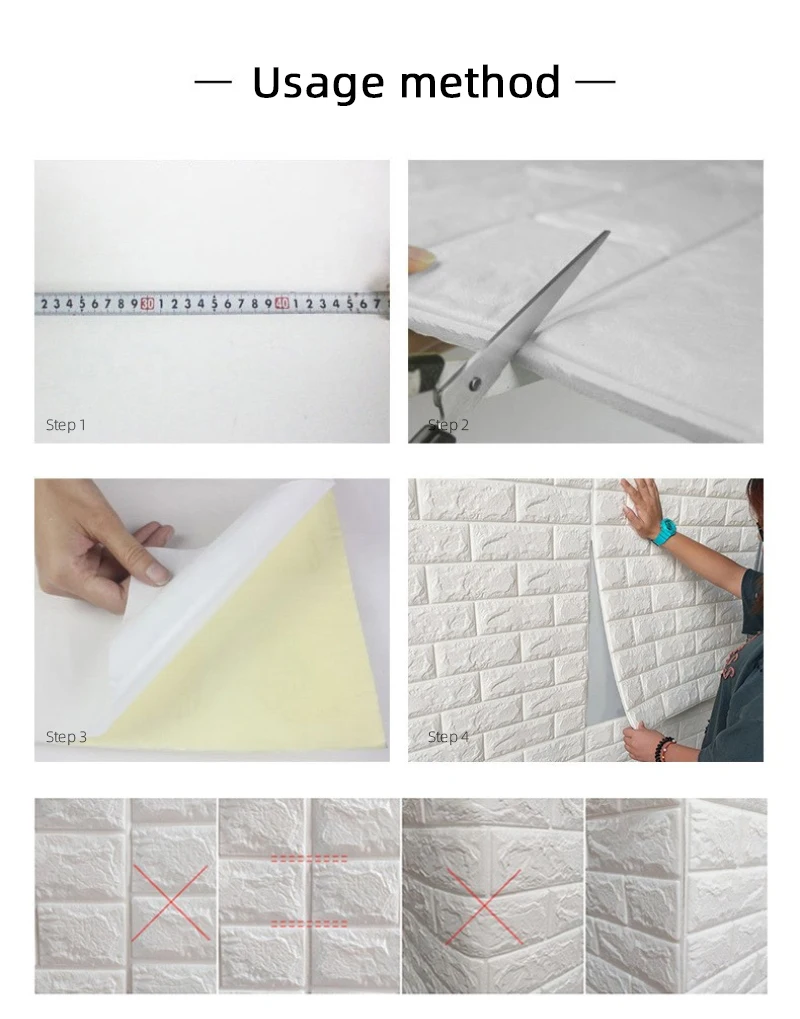 — Usage method —

2 3 4 5 6 7 8 9 30 1 2 3 4 5 6 7 8 9 40 1 2 3 4 5 6 7

Step 1

Step 2

Step 3

Step 4