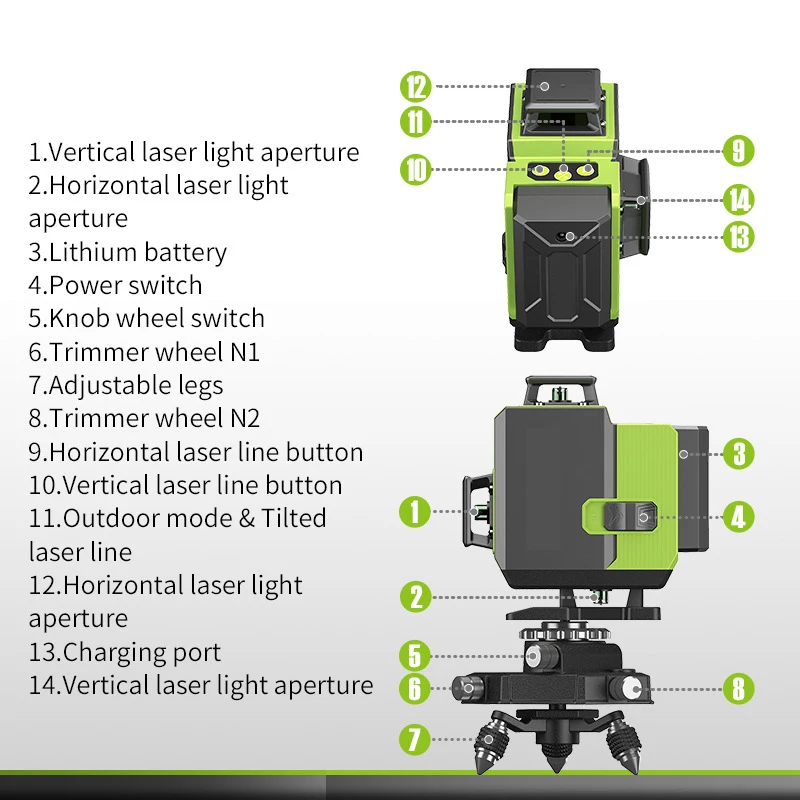 1.Vertical laser light aperture
2.Horizontal laser light aperture
3.Lithium battery
4.Power switch
5.Knob wheel switch
6.Trimmer wheel N1
7.Adjustable legs
8.Trimmer wheel N2
9.Horizontal laser line button
10.Vertical laser line button
11.Outdoor mode & Tilted laser line
12.Horizontal laser light aperture
13.Charging port
14.Vertical laser light aperture

12
11
10
9
14
13
3
1
4
2
5
6
8
7