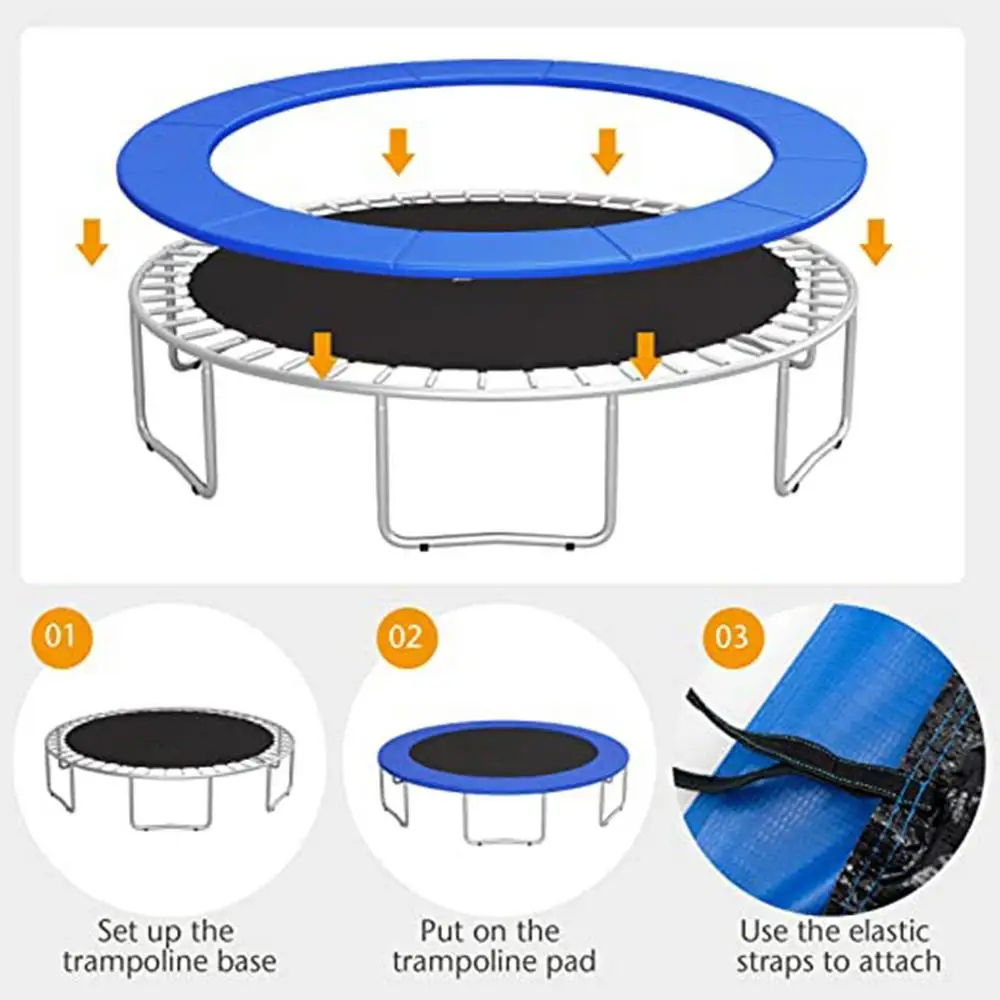 01

Set up the trampoline base

02

Put on the trampoline pad

03

Use the elastic straps to attach