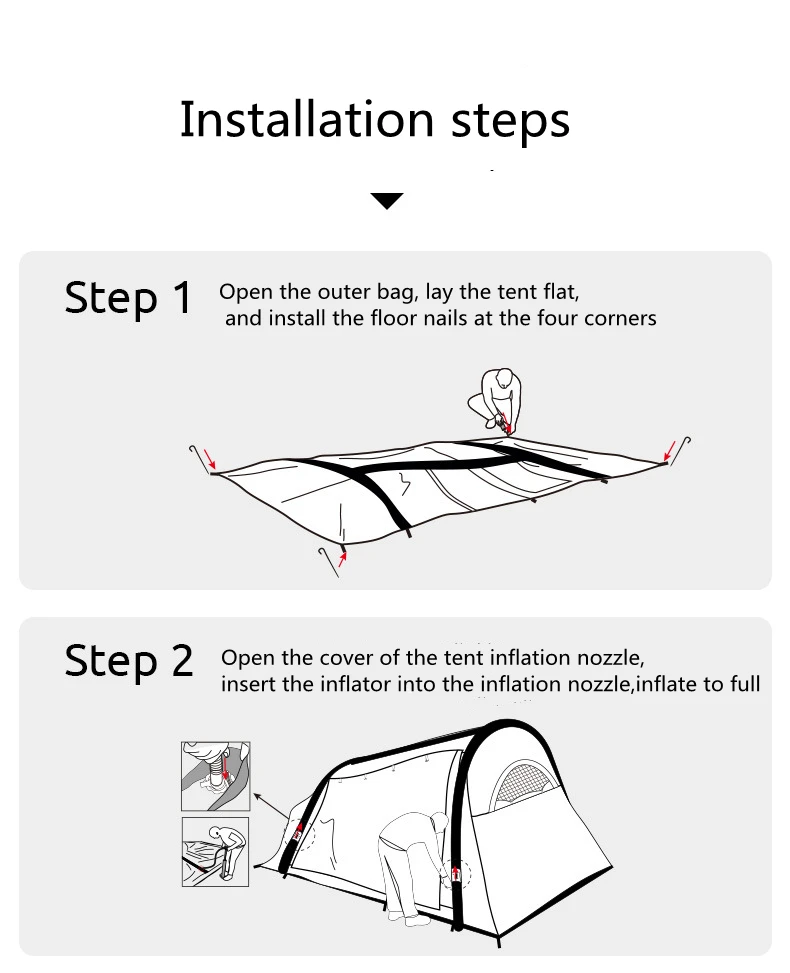 Installation steps

Step 1 Open the outer bag, lay the tent flat, and install the floor nails at the four corners

Step 2 Open the cover of the tent inflation nozzle, insert the inflator into the inflation nozzle,inflate to full