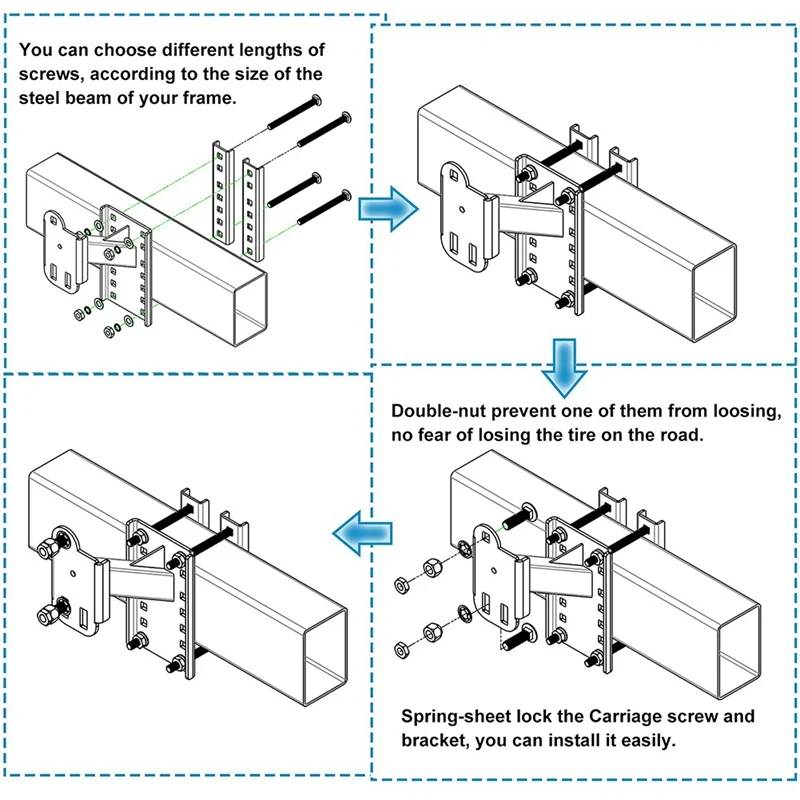 You can choose different lengths of screws, according to the size of the steel beam of your frame.

Double-nut prevent one of them from loosing, no fear of losing the tire on the road.

Spring-sheet lock the Carriage screw and bracket, you can install it easily.