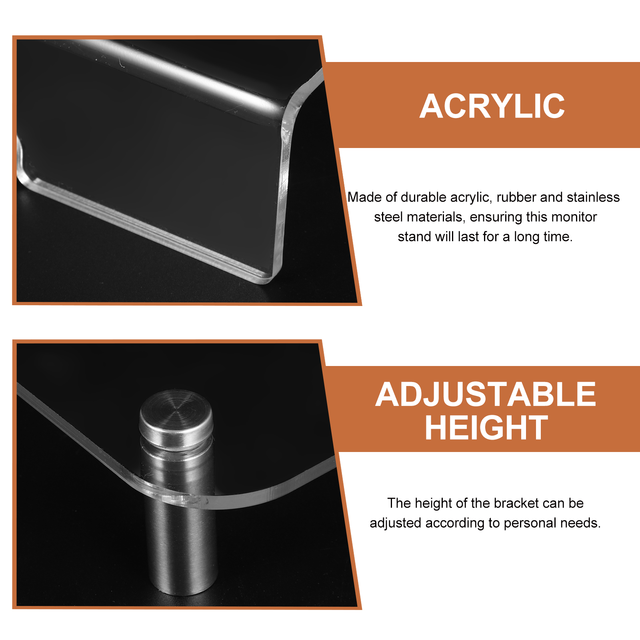 ACRYLIC

Made of durable acrylic, rubber and stainless steel materials, ensuring this monitor stand will last for a long time.

ADJUSTABLE HEIGHT

The height of the bracket can be adjusted according to personal needs.