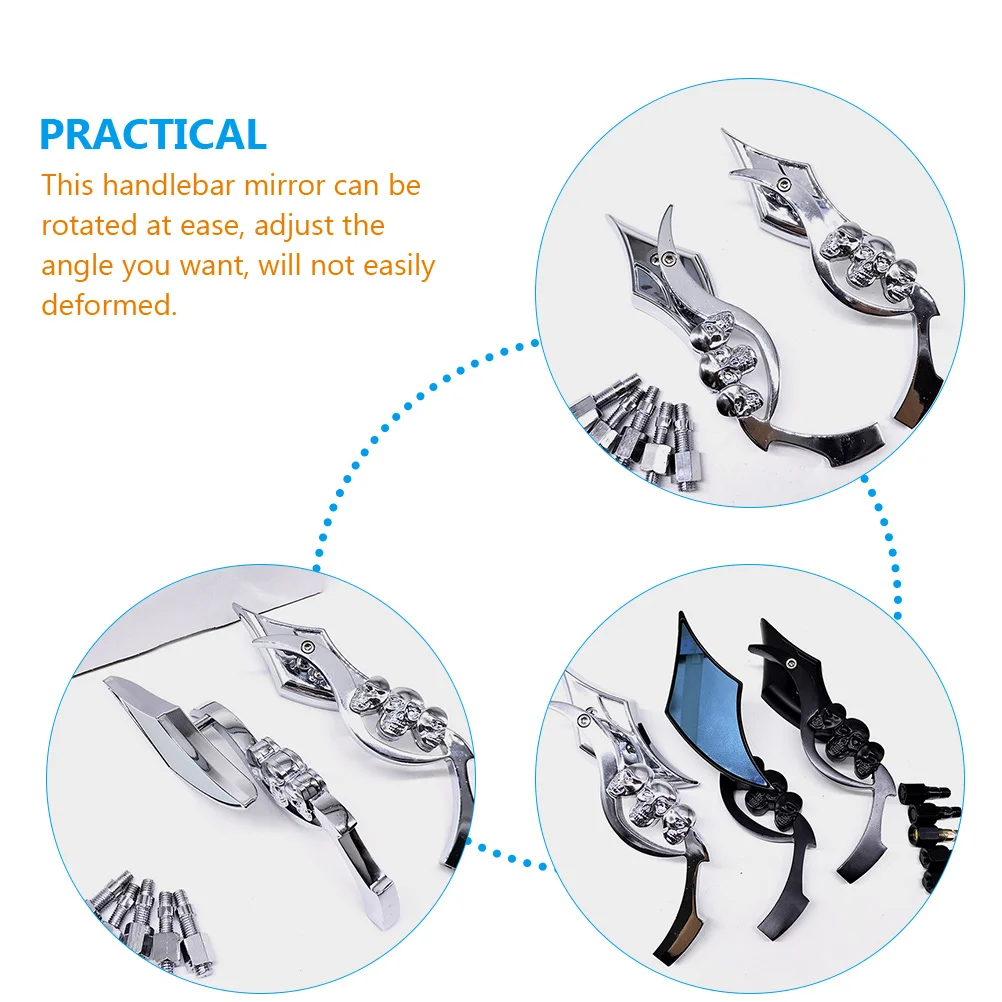 PRACTICAL

This handlebar mirror can be rotated at ease, adjust the angle you want, will not easily deformed.