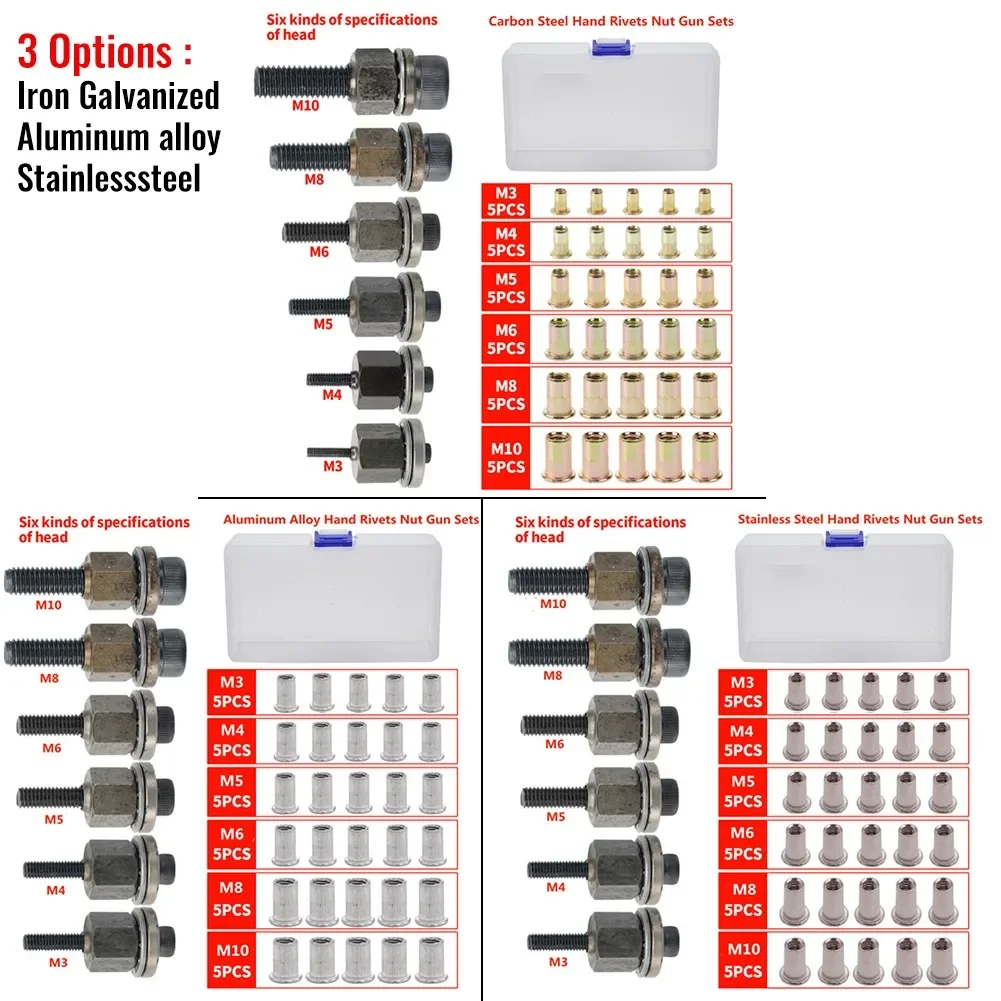 3 Options :
Iron Galvanized
Aluminum alloy
Stainlesssteel

Six kinds of specifications of head

M10
M8
M6
M5
M4
M3

Carbon Steel Hand Rivets Nut Gun Sets

M3 5PCS
M4 5PCS
M5 5PCS
M6 5PCS
M8 5PCS
M10 5PCS

Six kinds of specifications of head

M10
M8
M6
M5
M4
M3

Aluminum Alloy Hand Rivets Nut Gun Sets

M3 5PCS
M4 5PCS
M5 5PCS
M6 5PCS
M8 5PCS
M10 5PCS

Six kinds of specifications of head

M10
M8
M6
M5
M4
M3

Stainless Steel Hand Rivets Nut Gun Sets

M3 5PCS
M4 5PCS
M5 5PCS
M6 5PCS
M8 5PCS
M10 5PCS