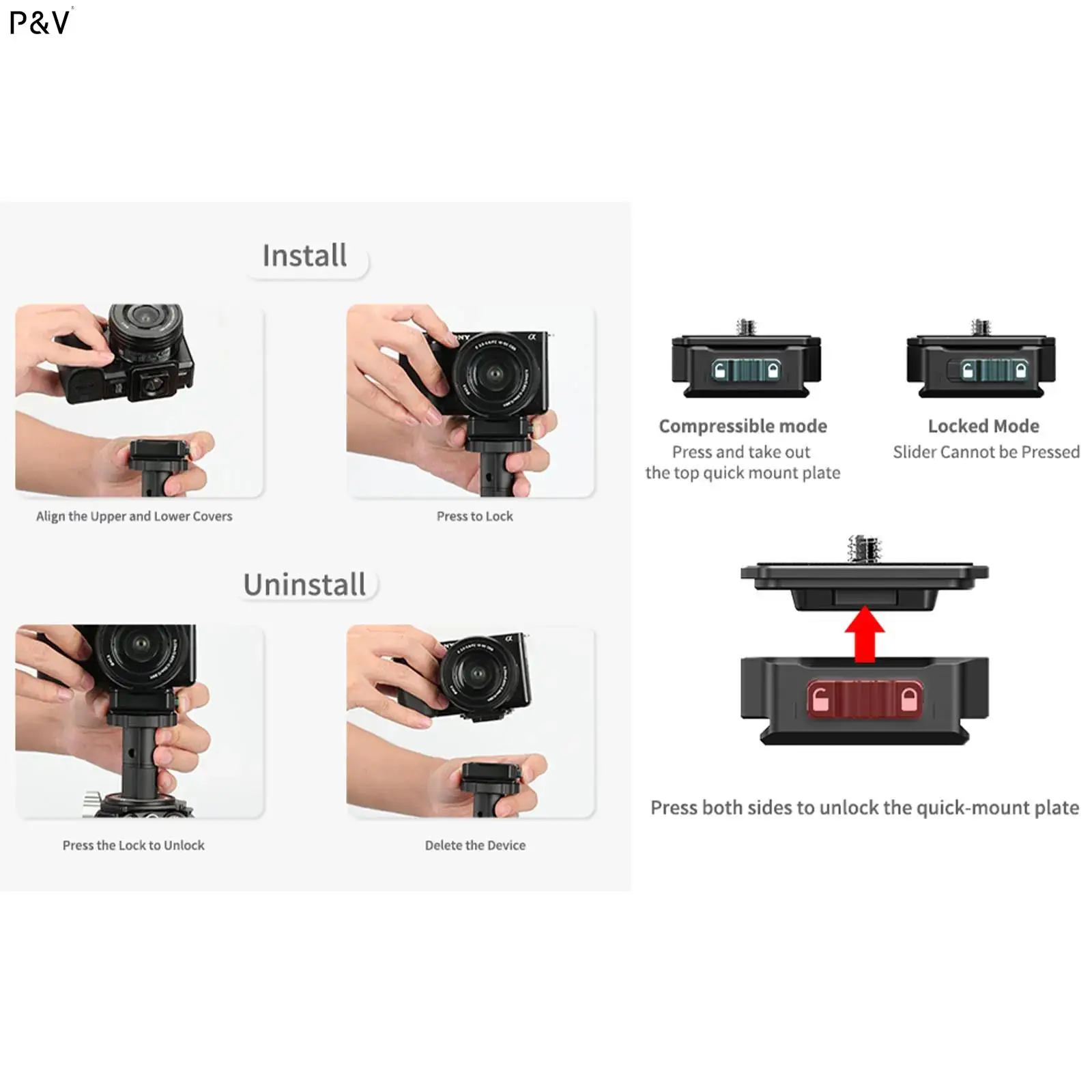 P&V

Install

Align the Upper and Lower Covers

Press to Lock

Uninstall

Press the Lock to Unlock

Delete the Device

Compressible mode
Press and take out the top quick mount plate

Locked Mode
Slider Cannot be Pressed

Press both sides to unlock the quick-mount plate