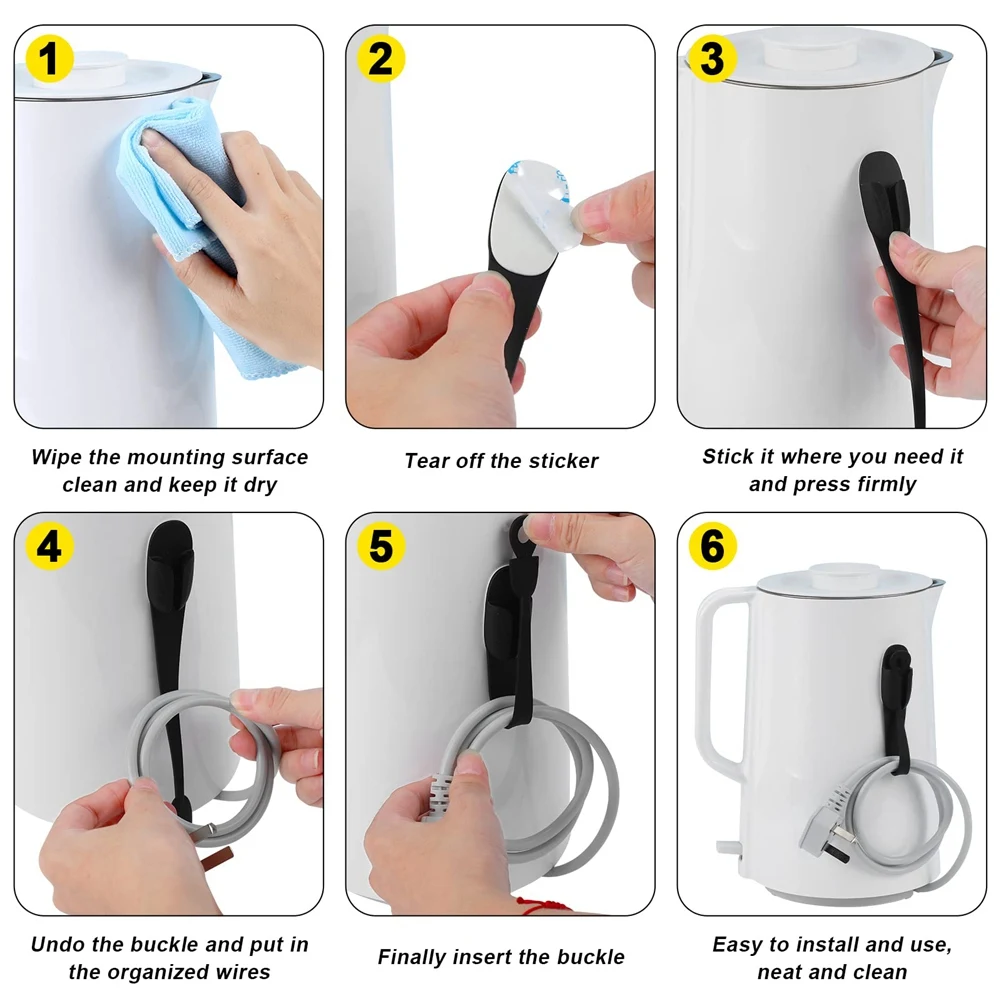 1

Wipe the mounting surface clean and keep it dry

2

Tear off the sticker

3

Stick it where you need it and press firmly

4

Undo the buckle and put in the organized wires

5

Finally insert the buckle

6

Easy to install and use, neat and clean