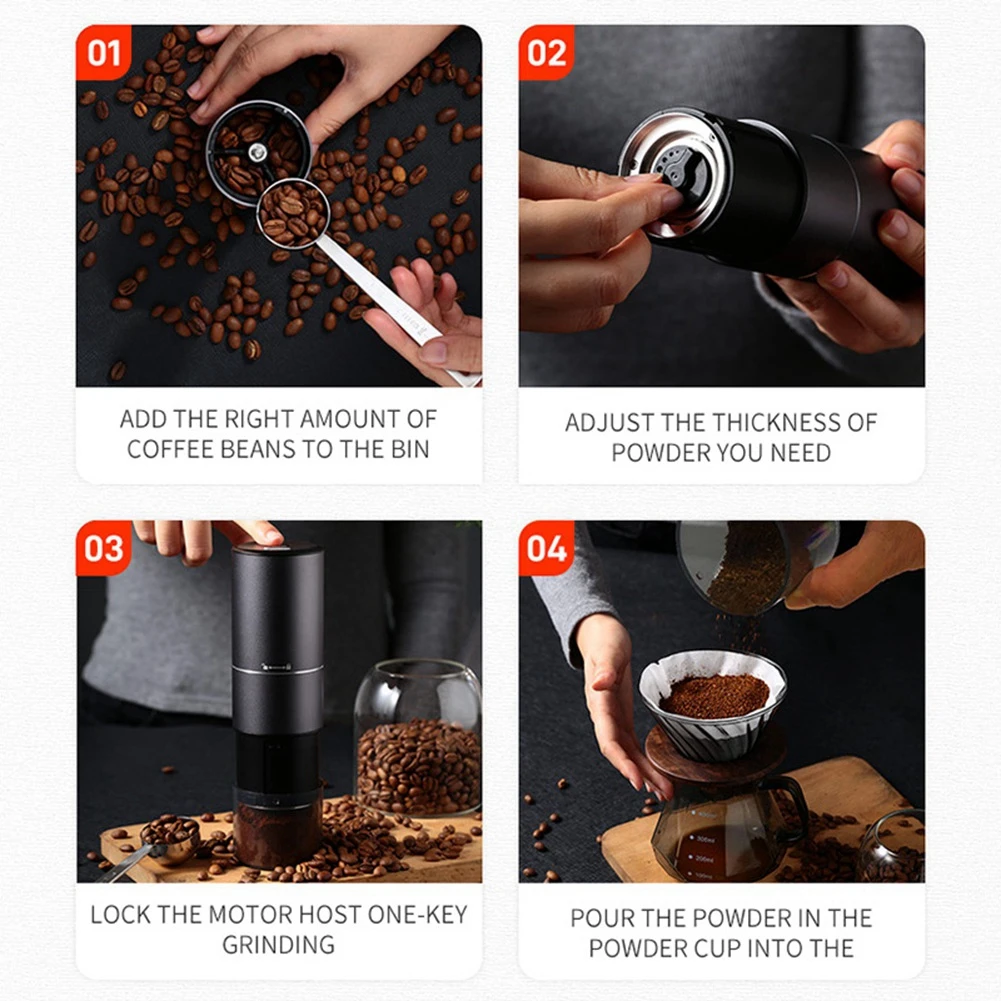 01

ADD THE RIGHT AMOUNT OF COFFEE BEANS TO THE BIN

02

ADJUST THE THICKNESS OF POWDER YOU NEED

03

LOCK THE MOTOR HOST ONE-KEY GRINDING

04

POUR THE POWDER IN THE POWDER CUP INTO THE