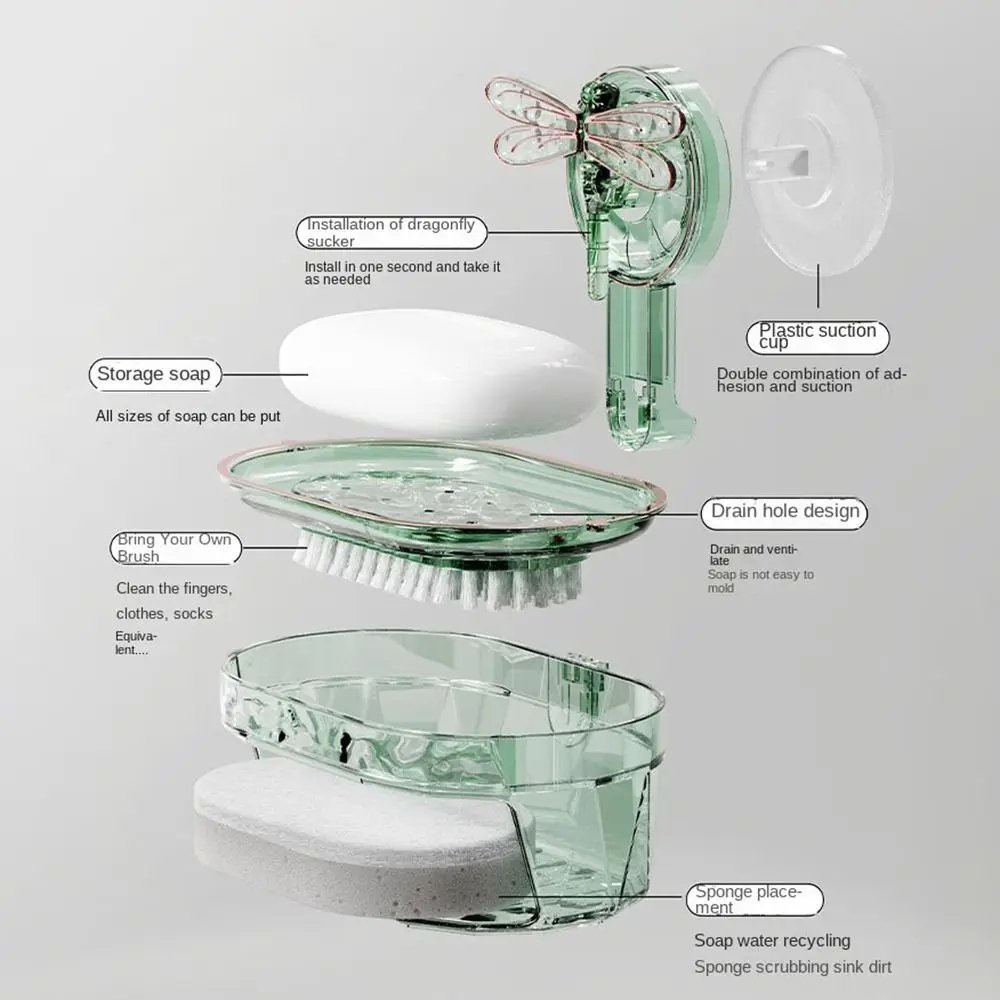 Installation of dragonfly sucker

Install in one second and take it as needed

Plastic suction cup

Double combination of adhesion and suction

Storage soap

All sizes of soap can be put

Drain hole design

Drain and ventilate
Soap is not easy to mold

Bring Your Own Brush

Clean the fingers, clothes, socks

Equivalent....

Sponge placement

Soap water recycling

Sponge scrubbing sink dirt