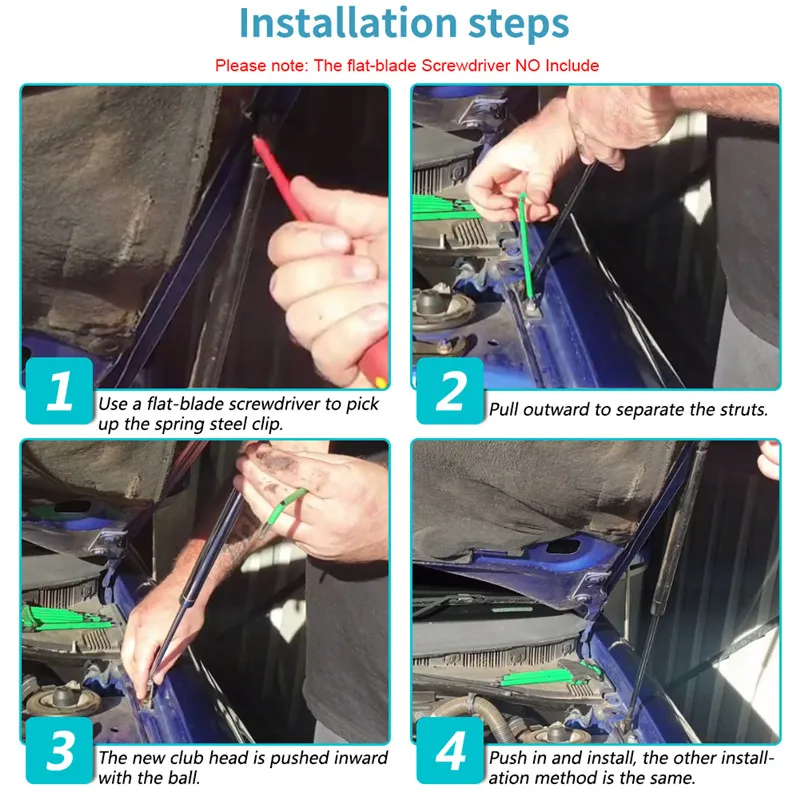 Installation steps

Please note: The flat-blade Screwdriver NO Include

1
Use a flat-blade screwdriver to pick up the spring steel clip.

2
Pull outward to separate the struts.

3
The new club head is pushed inward with the ball.

4
Push in and install, the other installation method is the same.