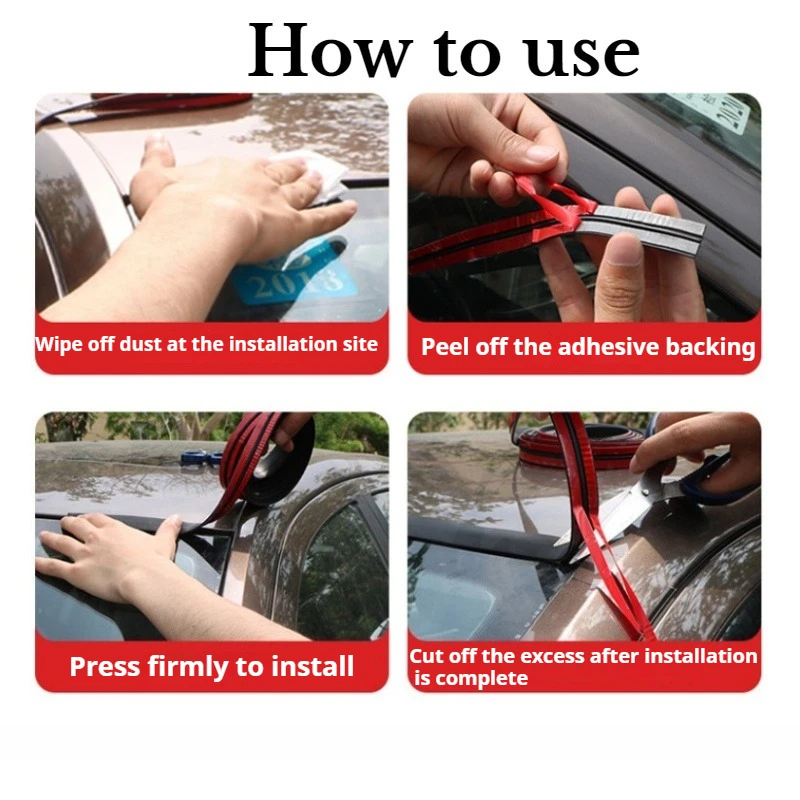 How to use

Wipe off dust at the installation site

Peel off the adhesive backing

Press firmly to install

Cut off the excess after installation is complete