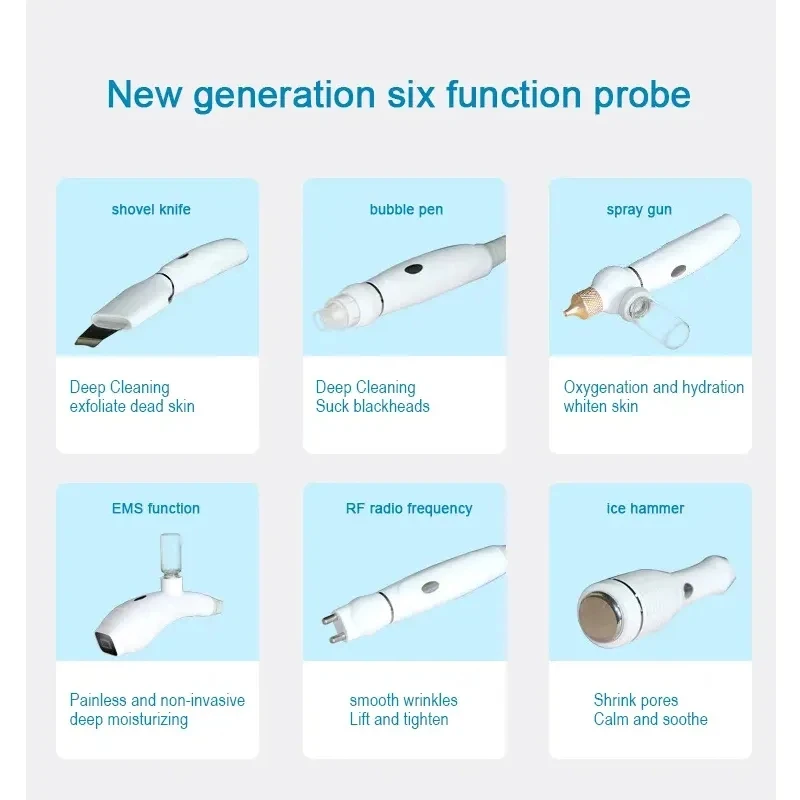 New generation six function probe

shovel knife

Deep Cleaning
exfoliate dead skin

bubble pen

Deep Cleaning
Suck blackheads

spray gun

Oxygenation and hydration
whiten skin

EMS function

Painless and non-invasive
deep moisturizing

RF radio frequency

smooth wrinkles
Lift and tighten

ice hammer

Shrink pores
Calm and soothe