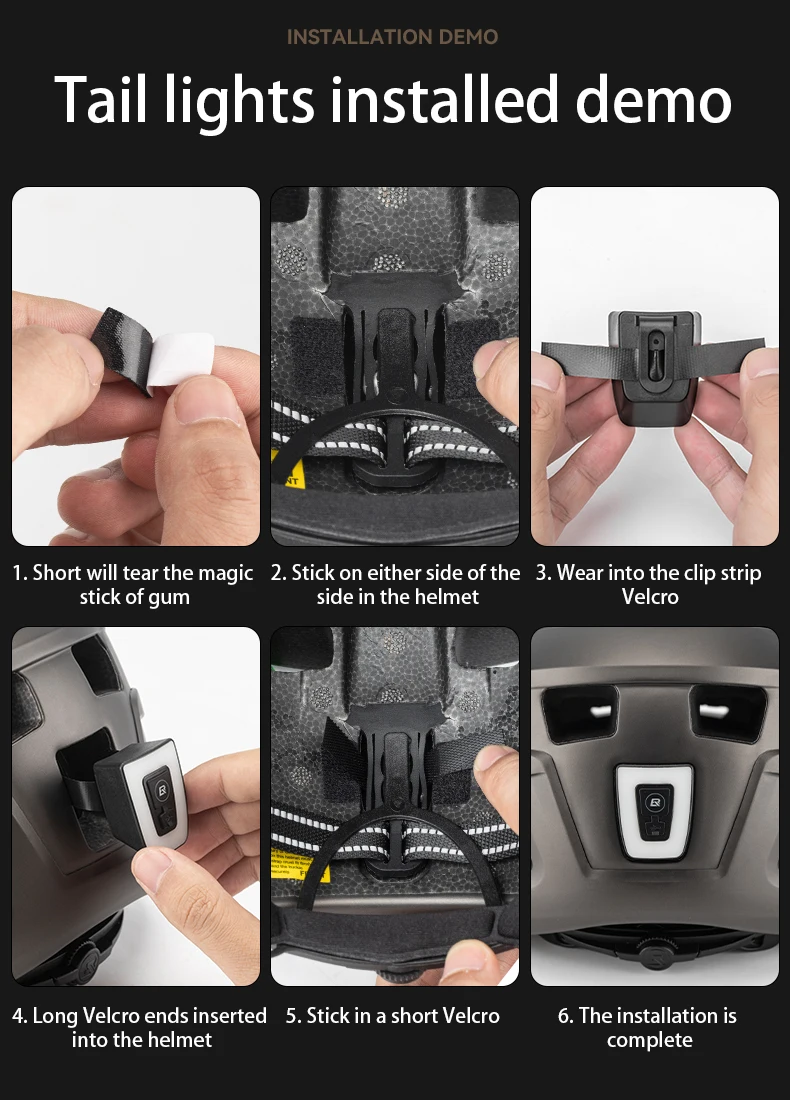 INSTALLATION DEMO

Tail lights installed demo

1. Short will tear the magic stick of gum

2. Stick on either side of the side in the helmet

3. Wear into the clip strip Velcro

4. Long Velcro ends inserted into the helmet

5. Stick in a short Velcro

6. The installation is complete