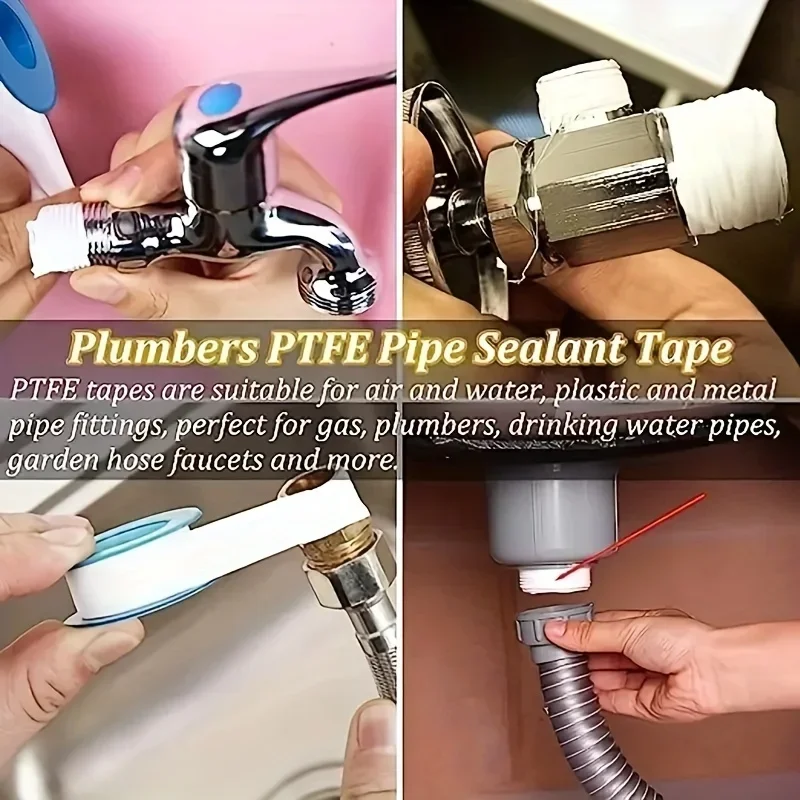 Plumbers PTFE Pipe Sealant Tape

PTFE tapes are suitable for air and water, plastic and metal pipe fittings, perfect for gas, plumbers, drinking water pipes, garden hose faucets and more.