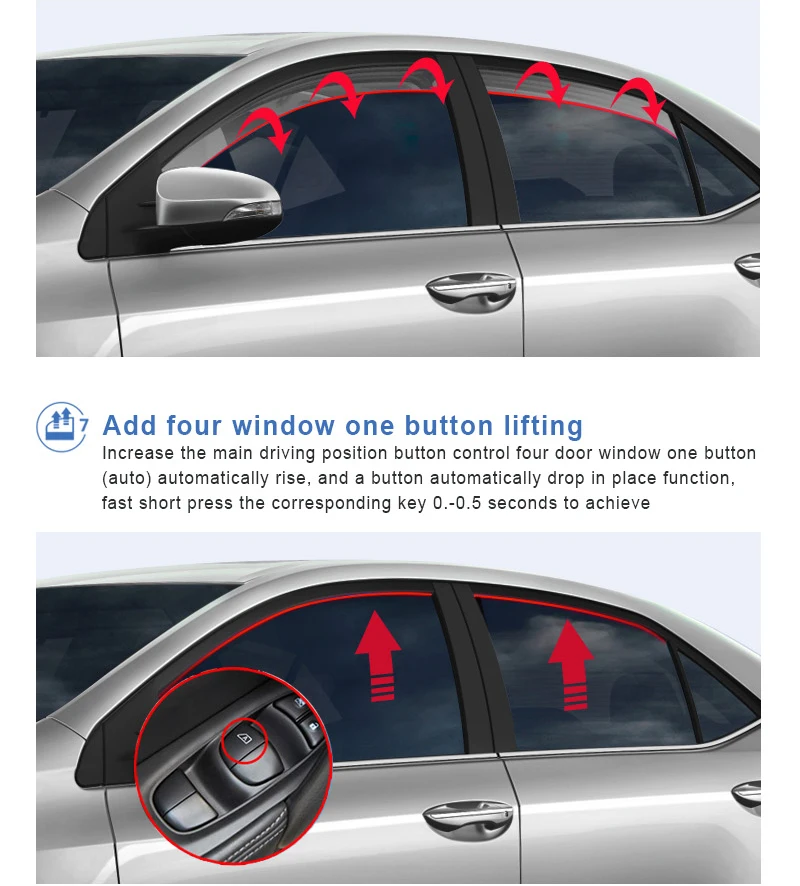 7 Add four window one button lifting

Increase the main driving position button control four door window one button (auto) automatically rise, and a button automatically drop in place function, fast short press the corresponding key 0.-0.5 seconds to achieve