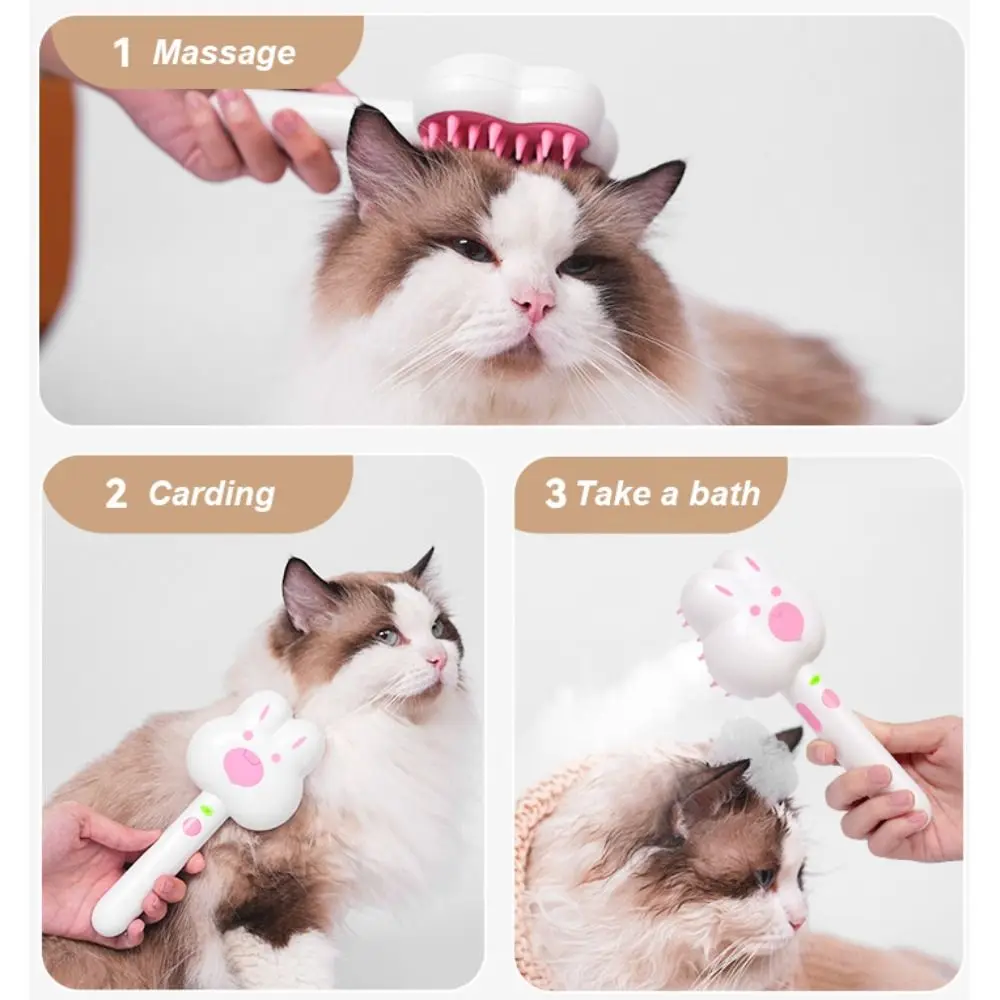 1 Massage

2 Carding

3 Take a bath