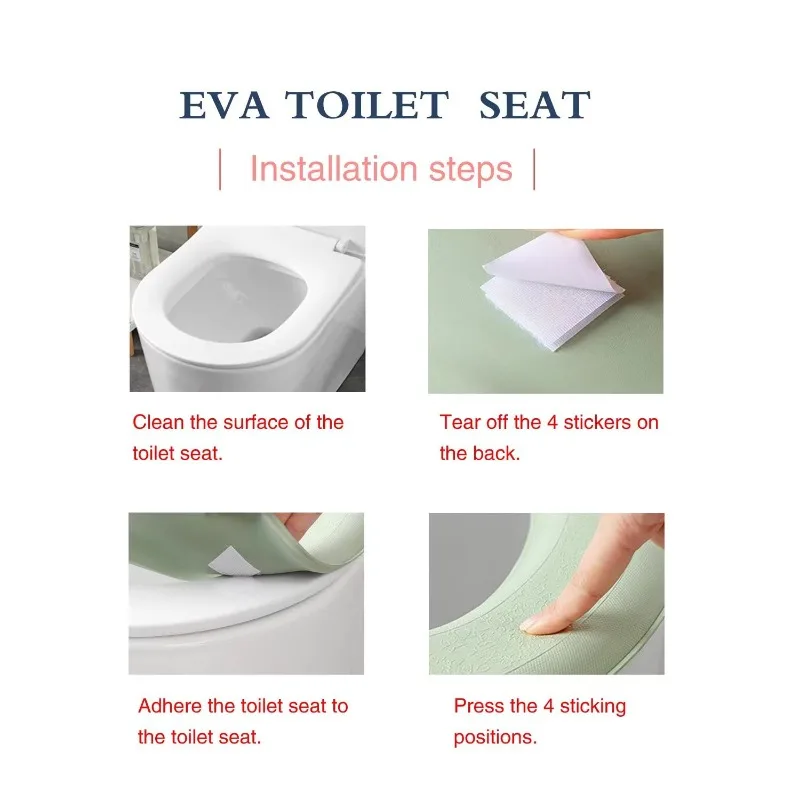 EVA TOILET SEAT

| Installation steps |

Clean the surface of the toilet seat.

Tear off the 4 stickers on the back.

Adhere the toilet seat to the toilet seat.

Press the 4 sticking positions.