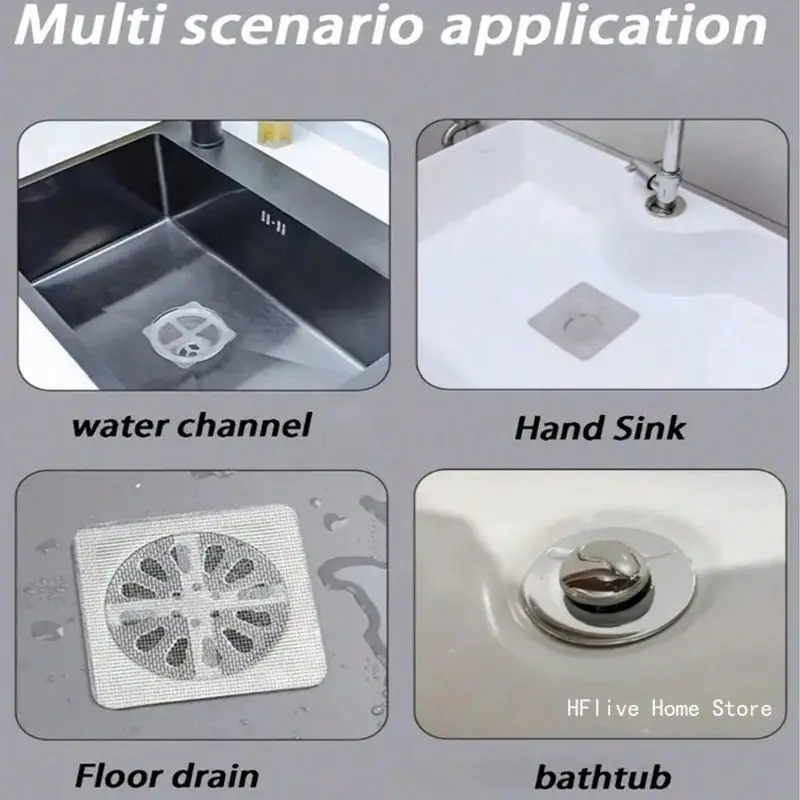 Multi scenario application

water channel

Hand Sink

Floor drain

HFlive Home Store

bathtub