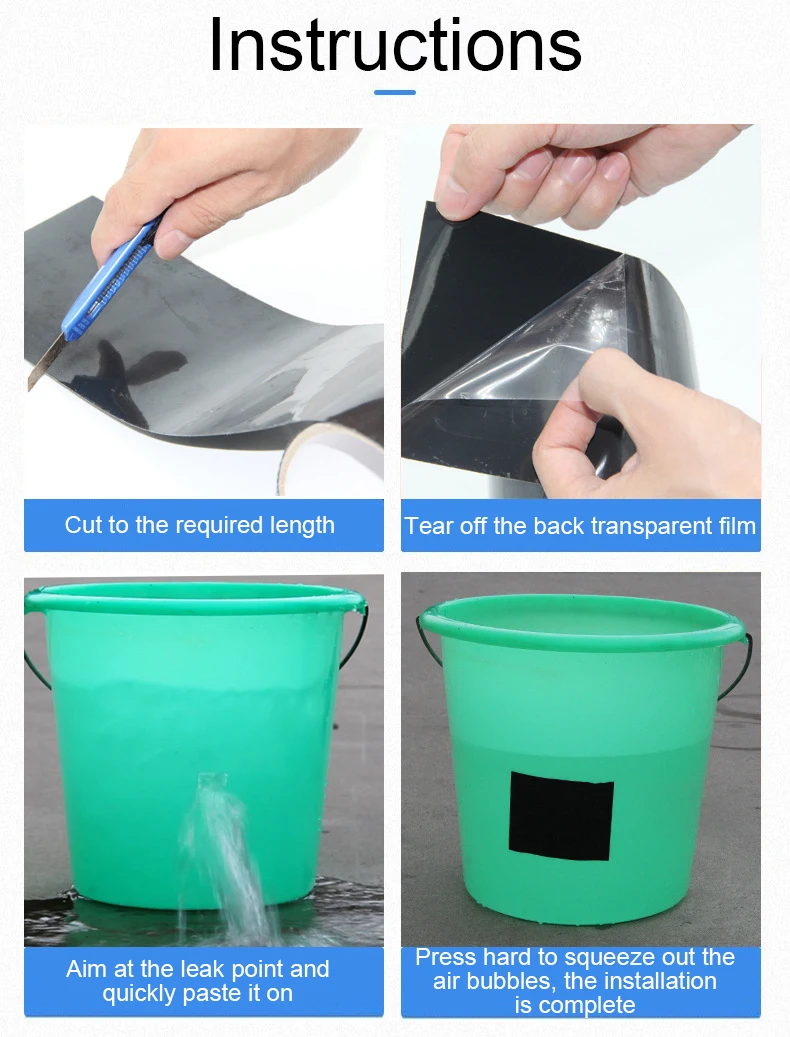 Instructions

Cut to the required length

Tear off the back transparent film

Aim at the leak point and quickly paste it on

Press hard to squeeze out the air bubbles, the installation is complete