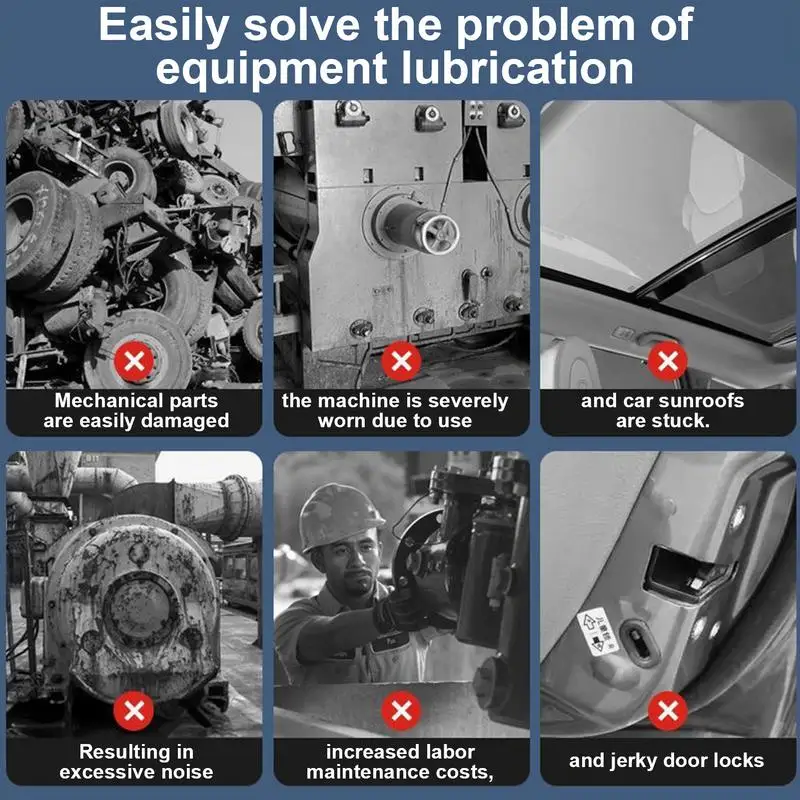 Easily solve the problem of equipment lubrication

Mechanical parts are easily damaged

the machine is severely worn due to use

and car sunroofs are stuck.

Resulting in excessive noise

increased labor maintenance costs,

and jerky door locks