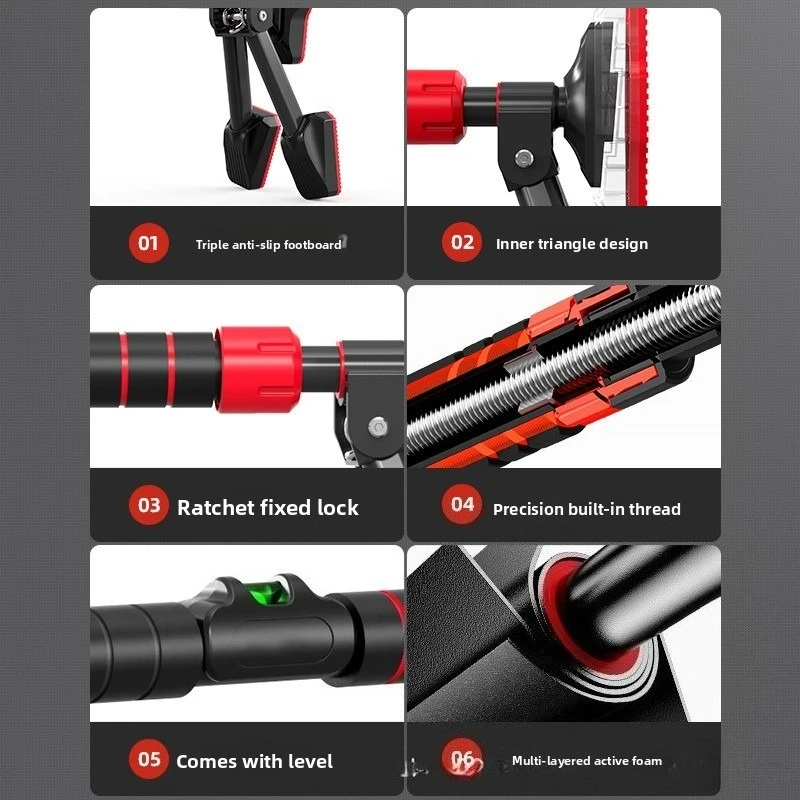 01 Triple anti-slip footboard

02 Inner triangle design

03 Ratchet fixed lock

04 Precision built-in thread

05 Comes with level

06 Multi-layered active foam