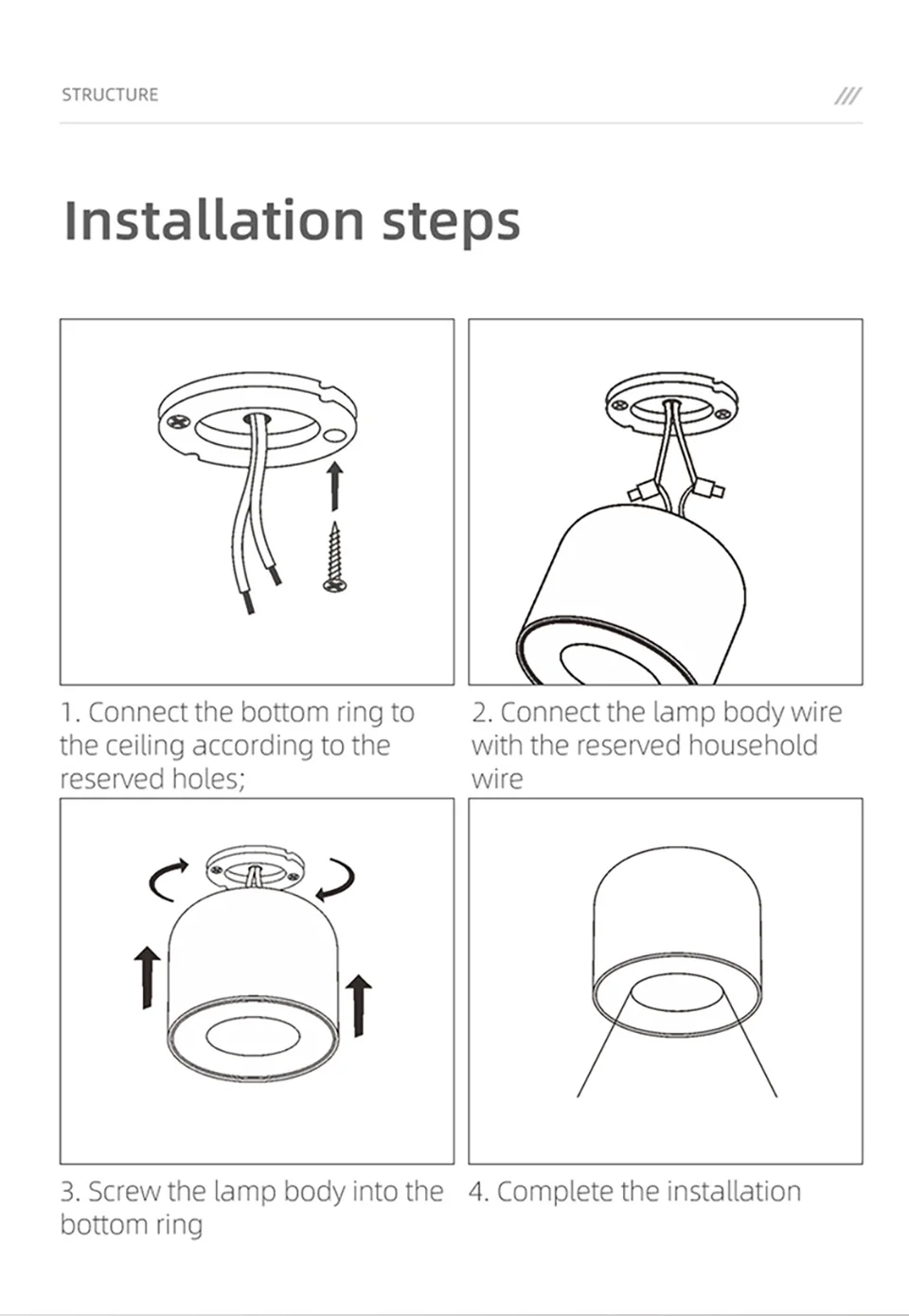 STRUCTURE ///

Installation steps

1. Connect the bottom ring to the ceiling according to the reserved holes;

2. Connect the lamp body wire with the reserved household wire

3. Screw the lamp body into the bottom ring

4. Complete the installation